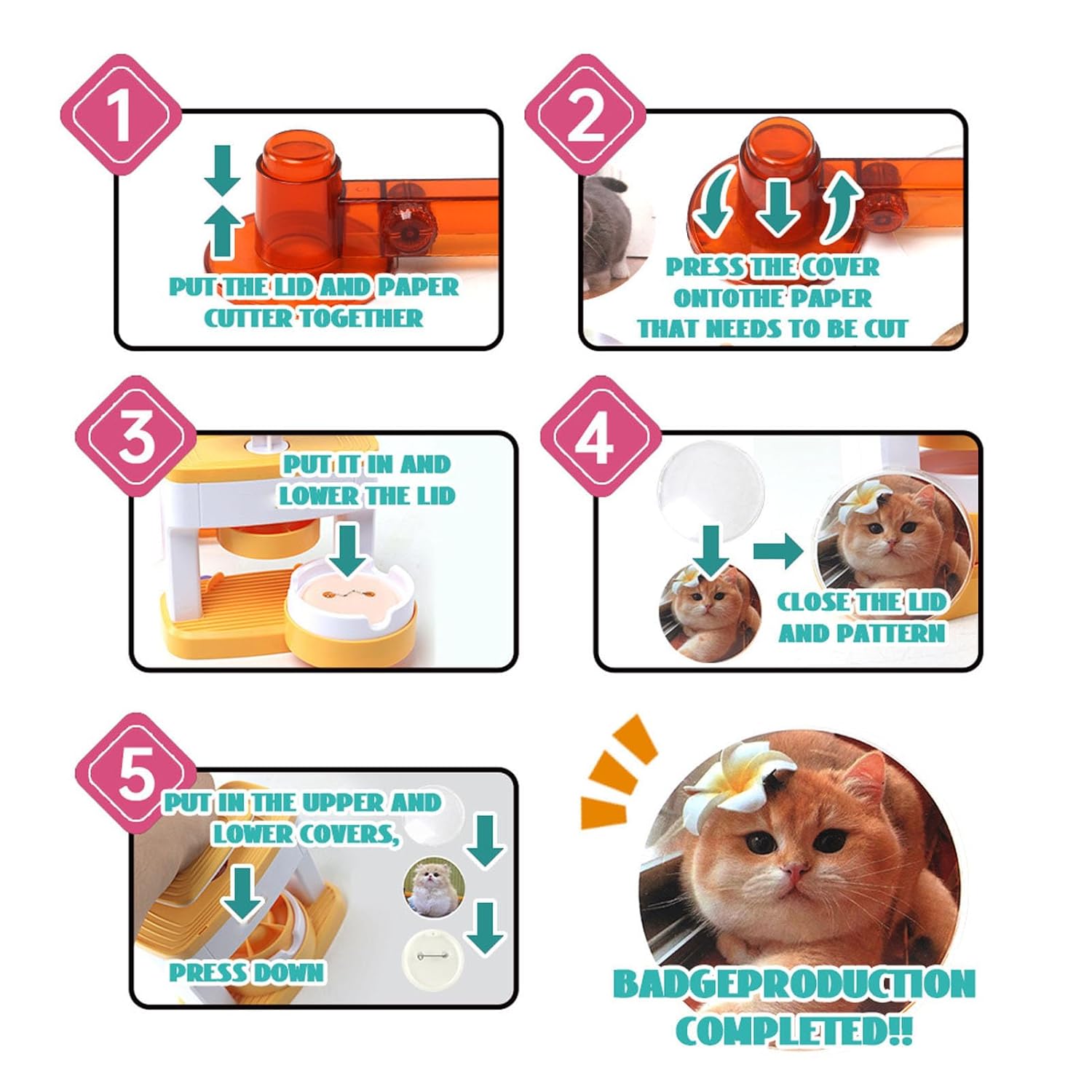 1

PUT THE LID AND PAPER CUTTER TOGETHER

2

PRESS THE COVER ONTOTHE PAPER THAT NEEDS TO BE CUT

3

PUT IT IN AND LOWER THE LID

4

CLOSE THE LID AND PATTERN

5

PUT IN THE UPPER AND LOWER COVERS,

PRESS DOWN

BADGEPRODUCTION COMPLETED!!