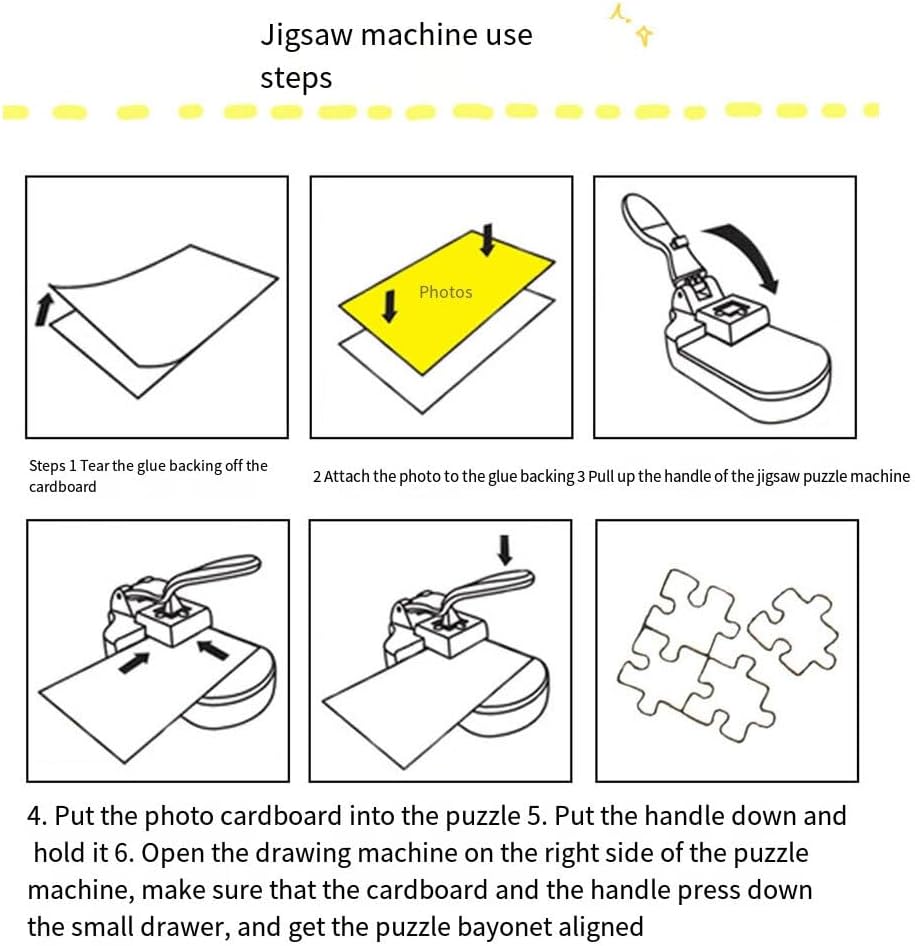 Jigsaw machine use steps

Photos

Steps 1 Tear the glue backing off the cardboard

2 Attach the photo to the glue backing 3 Pull up the handle of the jigsaw puzzle machine

4. Put the photo cardboard into the puzzle 5. Put the handle down and hold it 6. Open the drawing machine on the right side of the puzzle machine, make sure that the cardboard and the handle press down the small drawer, and get the puzzle bayonet aligned