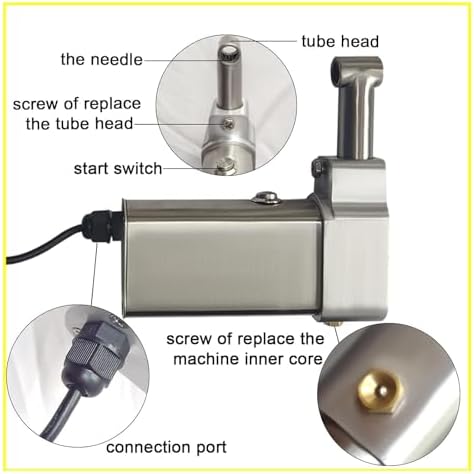 tube head

the needle

screw of replace the tube head

start switch

screw of replace the machine inner core

connection port