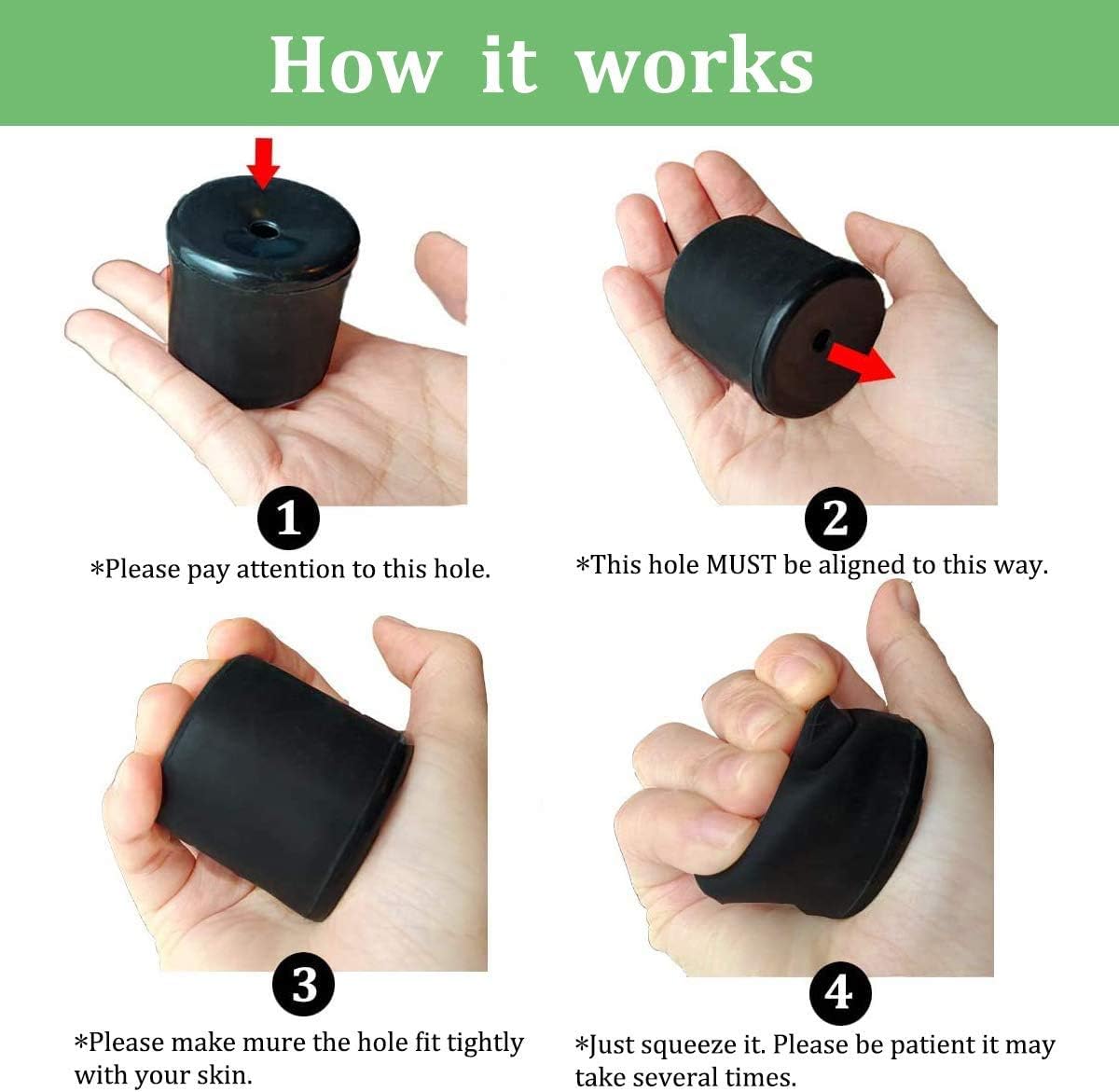 How it works

1
*Please pay attention to this hole.

2
*This hole MUST be aligned to this way.

3
*Please make mure the hole fit tightly with your skin.

4
*Just squeeze it. Please be patient it may take several times.