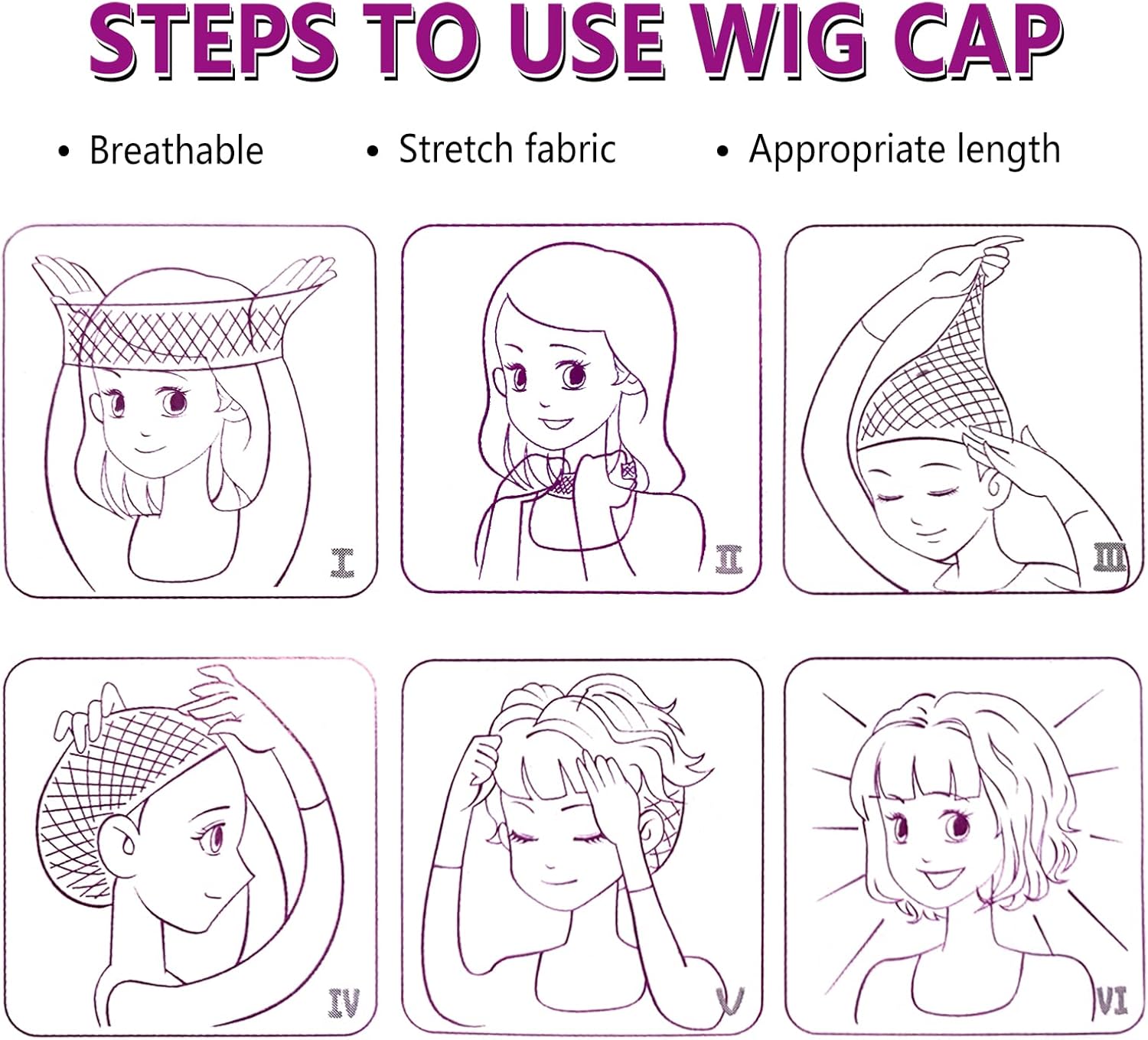 STEPS TO USE WIG CAP

• Breathable • Stretch fabric • Appropriate length

I

II

III

IV

V

VI