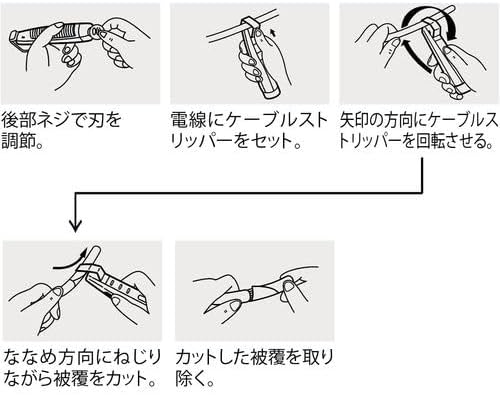 後部ネジで刃を調節。

電線にケーブルストリッパーをセット。

矢印の方向にケーブルストリッパーを回転させる。

ななめ方向にねじりながら被覆をカット。

カットした被覆を取り除く。