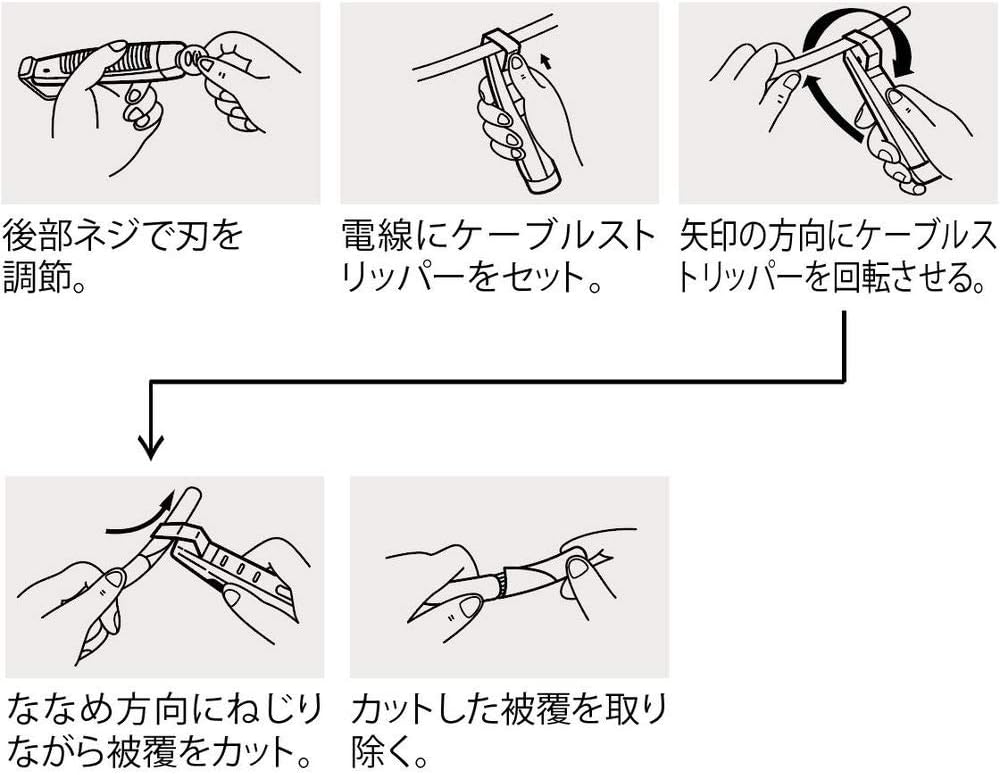 後部ネジで刃を調節。

電線にケーブルストリッパーをセット。

矢印の方向にケーブルストリッパーを回転させる。

ななめ方向にねじりながら被覆をカット。

カットした被覆を取り除く。