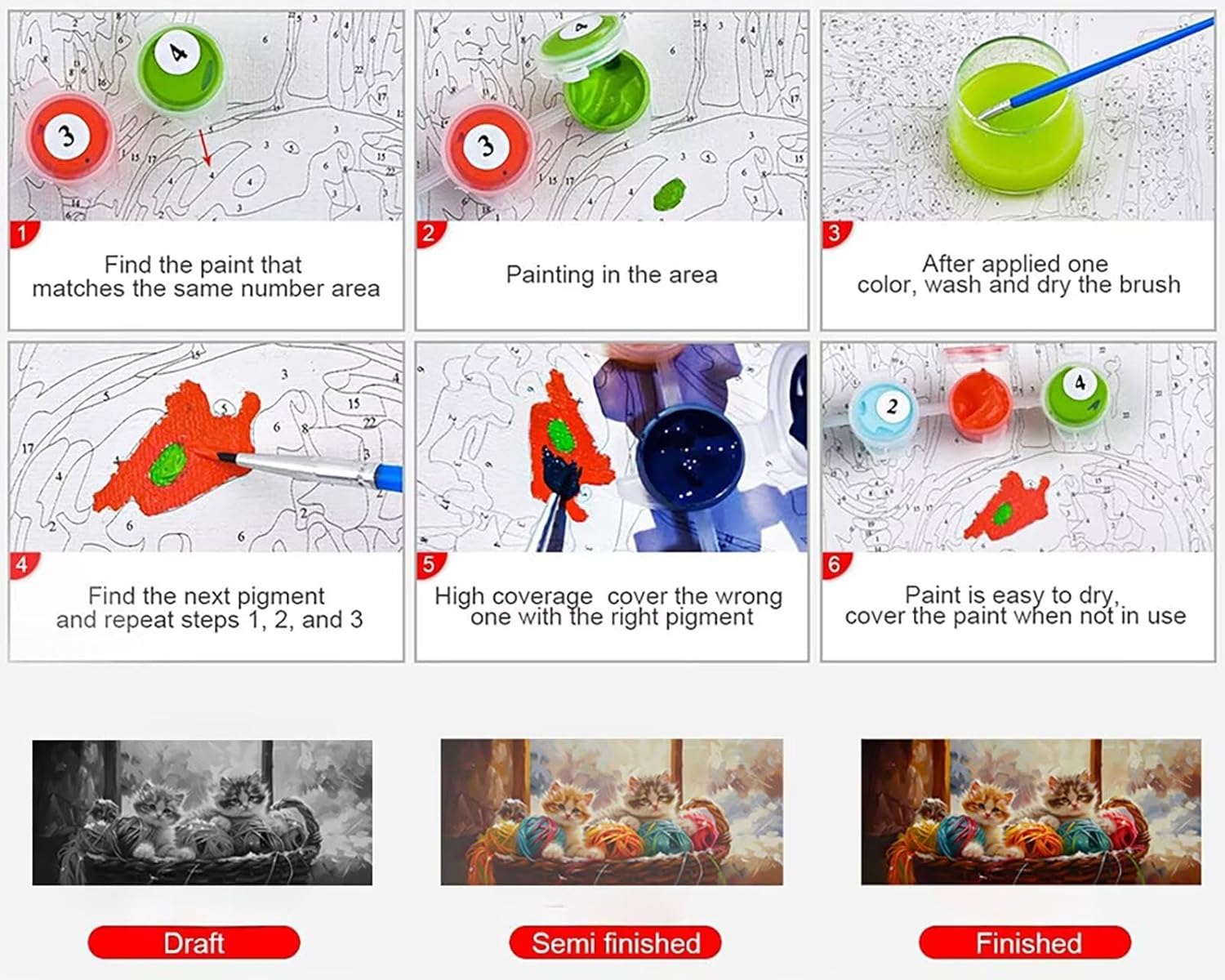 1
Find the paint that matches the same number area

2
Painting in the area

3
After applied one color, wash and dry the brush

4
Find the next pigment and repeat steps 1, 2, and 3

5
High coverage cover the wrong one with the right pigment

6
Paint is easy to dry, cover the paint when not in use

Draft

Semi finished

Finished