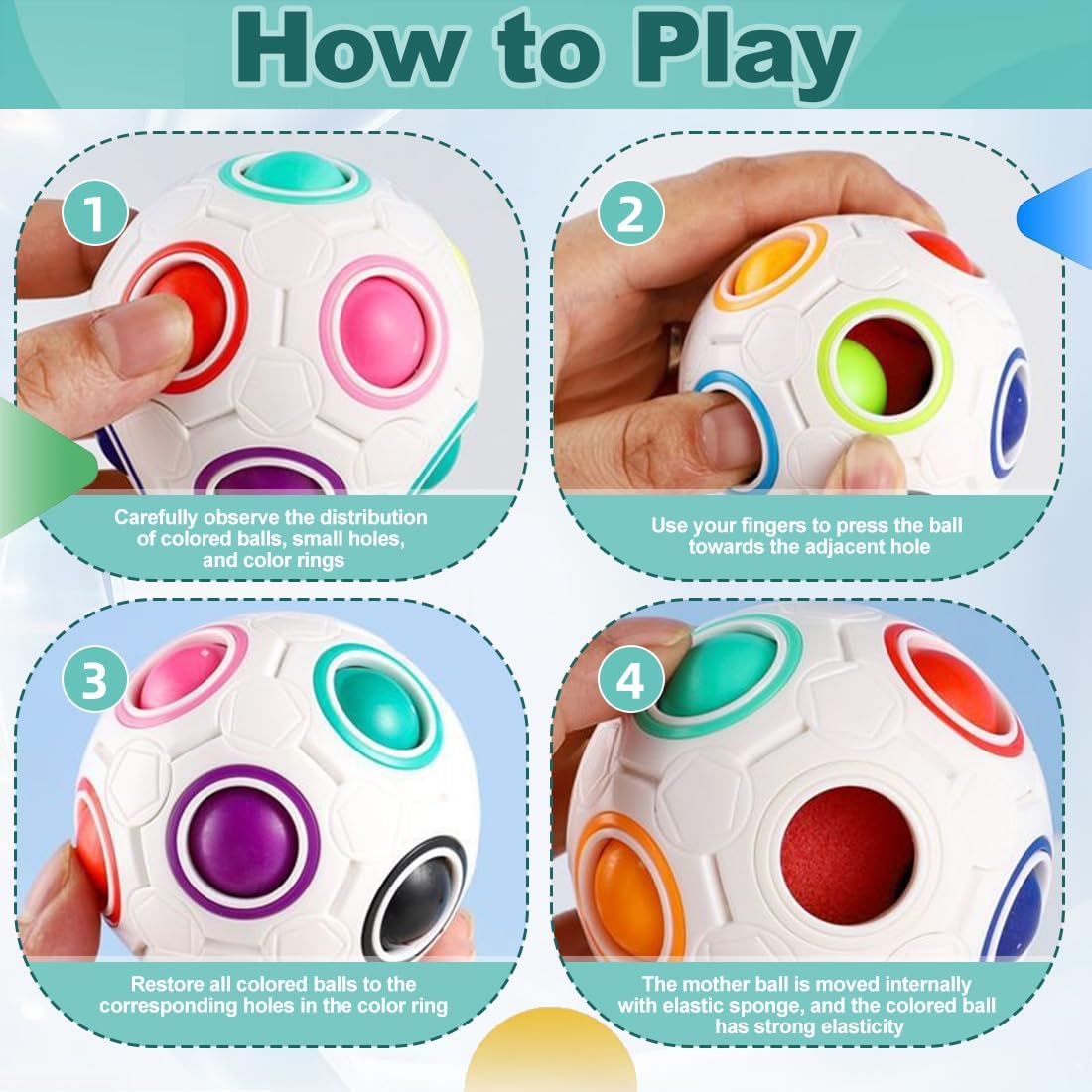 How to Play

1

Carefully observe the distribution of colored balls, small holes, and color rings

2

Use your fingers to press the ball towards the adjacent hole

3

Restore all colored balls to the corresponding holes in the color ring

4

The mother ball is moved internally with elastic sponge, and the colored ball has strong elasticity