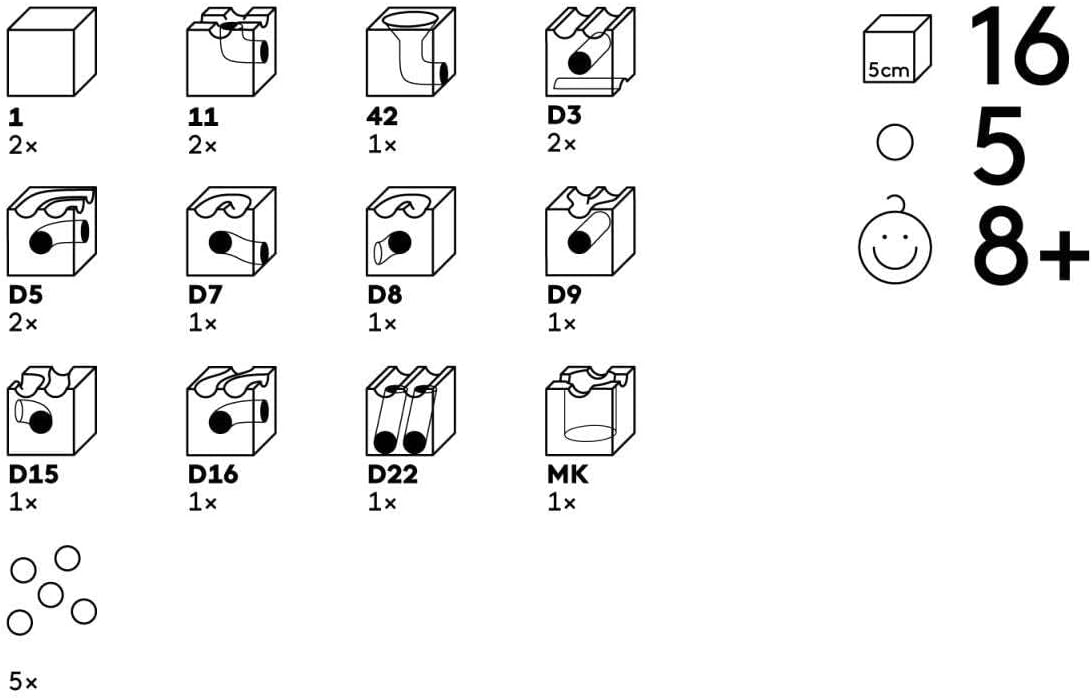 1
2×

11
2×

42
1×

D3
2×

D5
2×

D7
1×

D8
1×

D9
1×

D15
1×

D16
1×

D22
1×

MK
1×

5×

5cm
16

5

8+