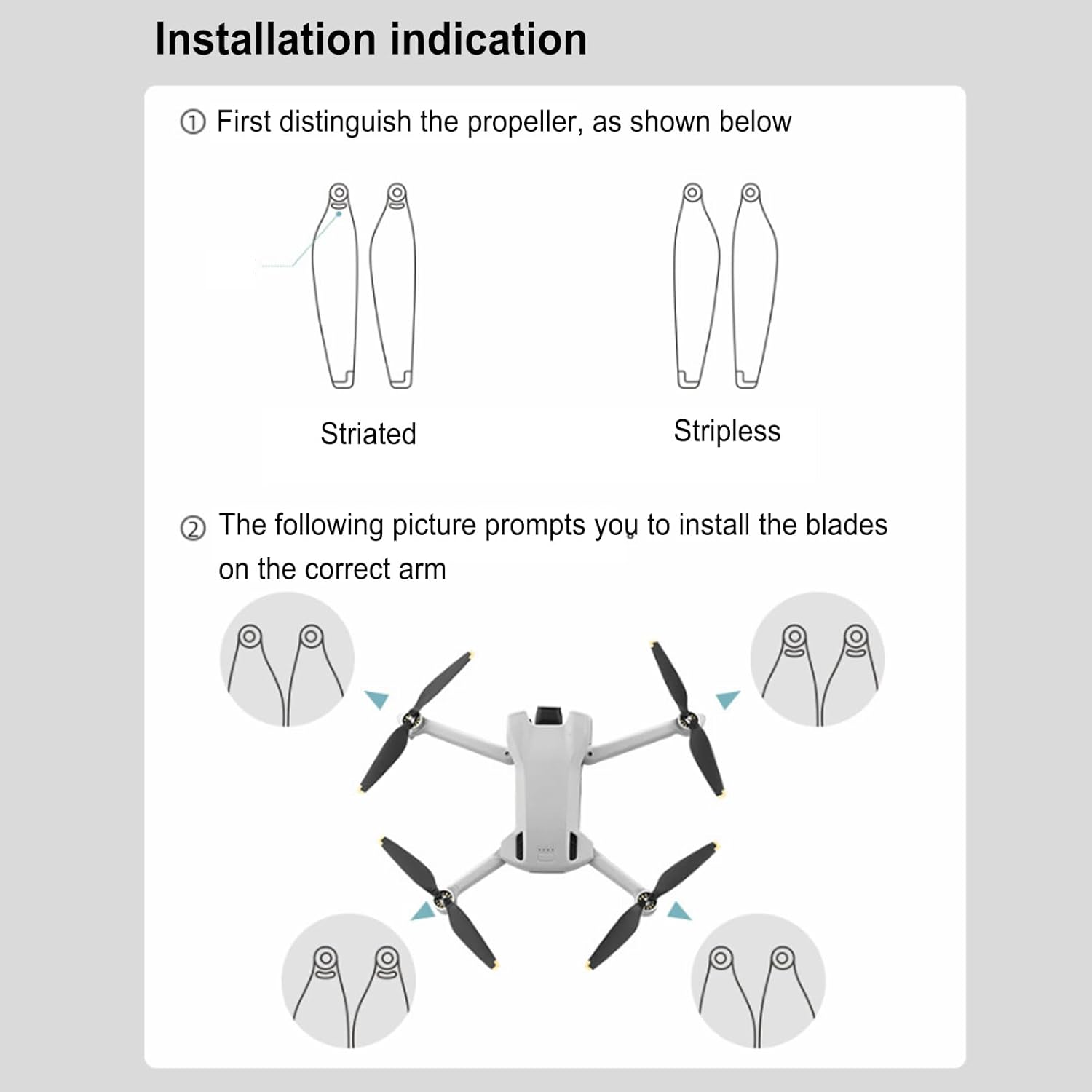 Installation indication

① First distinguish the propeller, as shown below

Striated

Stripless

② The following picture prompts you to install the blades on the correct arm