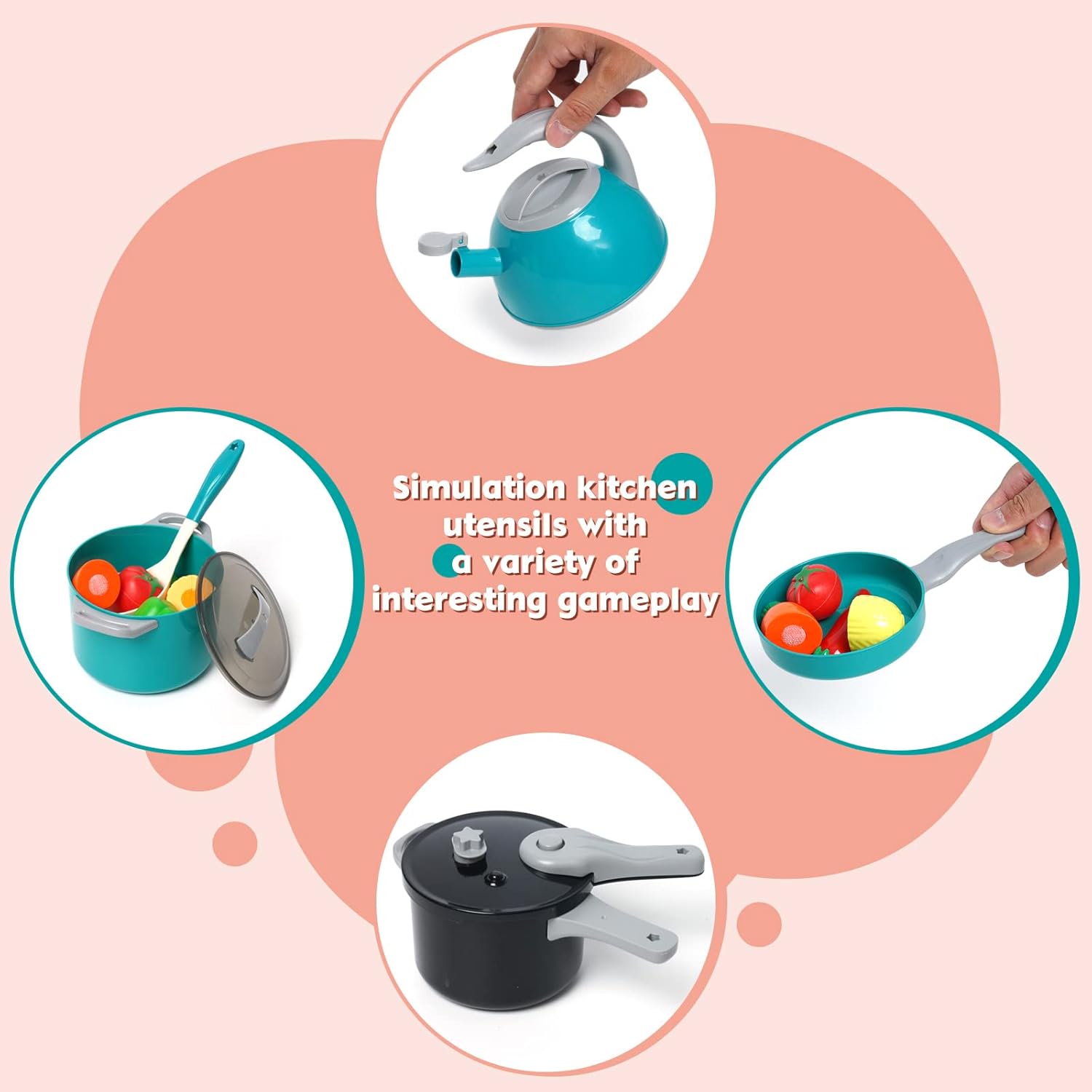 Simulation kitchen utensils with a variety of interesting gameplay