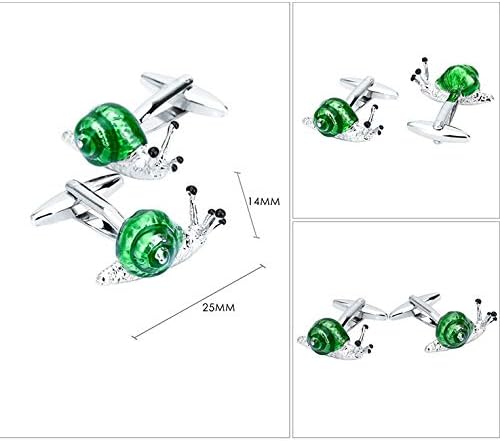 14MM

25MM