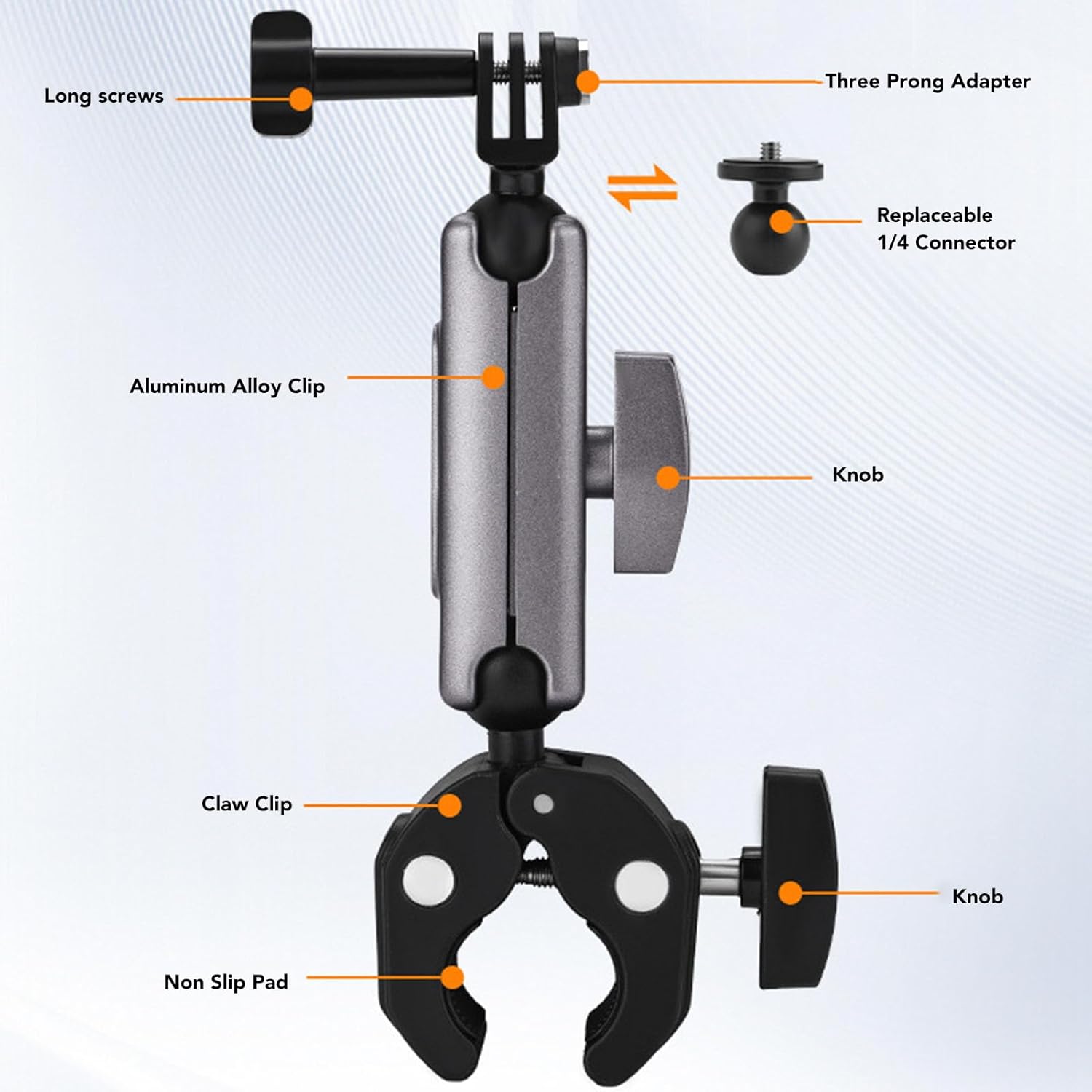 Long screws

Three Prong Adapter

Replaceable 1/4 Connector

Aluminum Alloy Clip

Knob

Claw Clip

Knob

Non Slip Pad