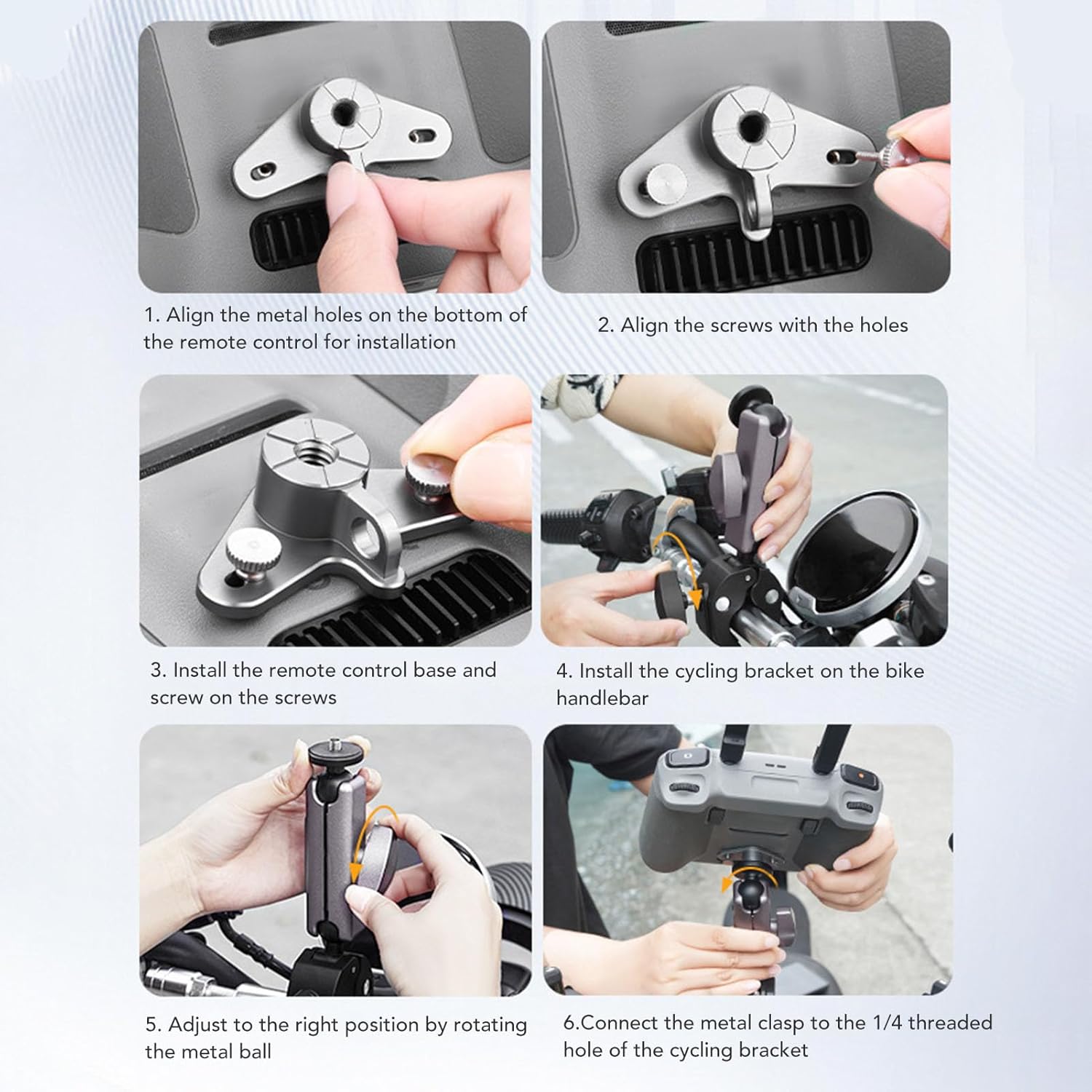 1. Align the metal holes on the bottom of the remote control for installation

2. Align the screws with the holes

3. Install the remote control base and screw on the screws

4. Install the cycling bracket on the bike handlebar

5. Adjust to the right position by rotating the metal ball

6.Connect the metal clasp to the 1/4 threaded hole of the cycling bracket