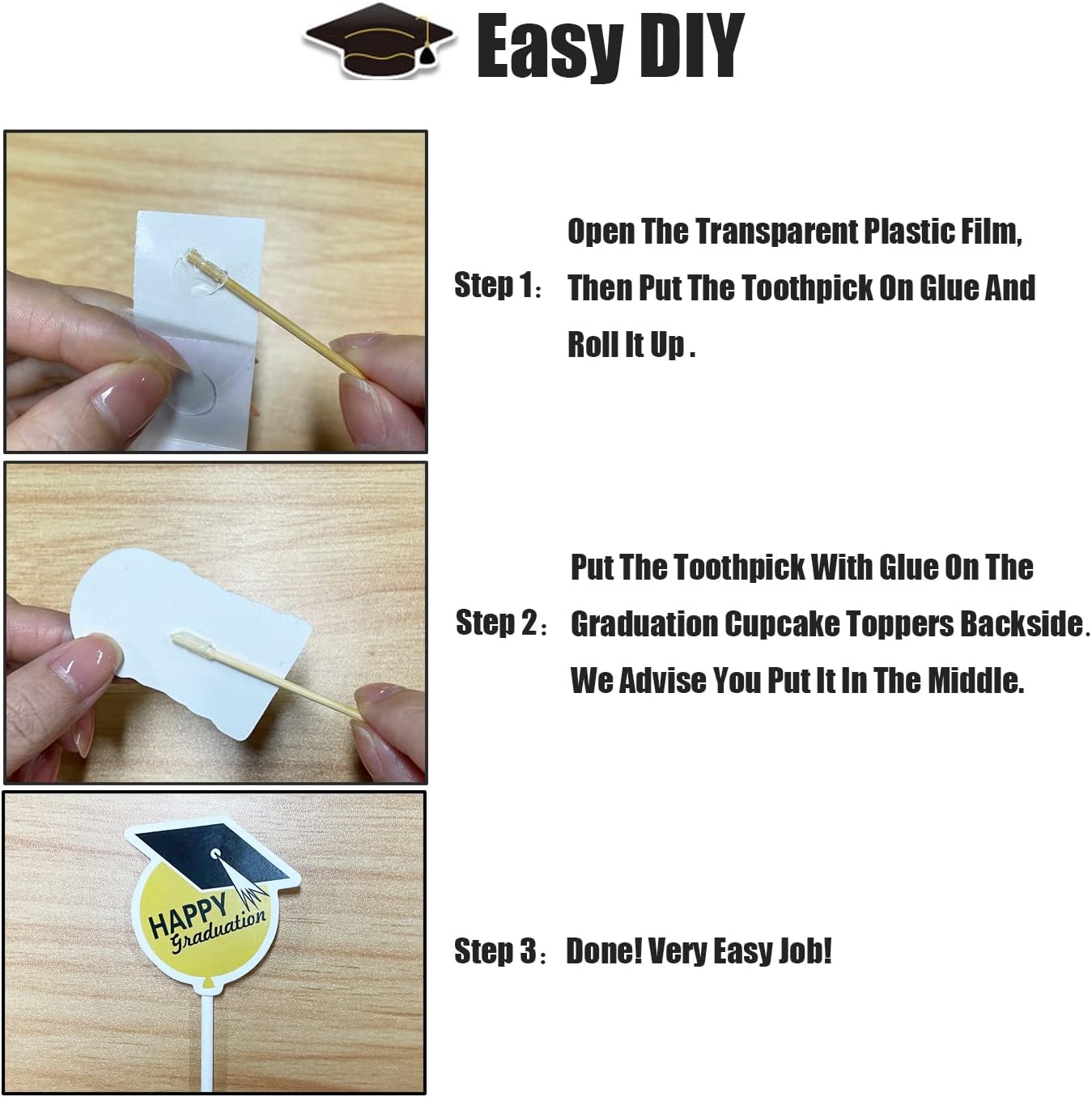 Easy DIY

Step 1： Open The Transparent Plastic Film, Then Put The Toothpick On Glue And Roll It Up .

Step 2： Put The Toothpick With Glue On The Graduation Cupcake Toppers Backside. We Advise You Put It In The Middle.

HAPPY Graduation

Step 3： Done! Very Easy Job!