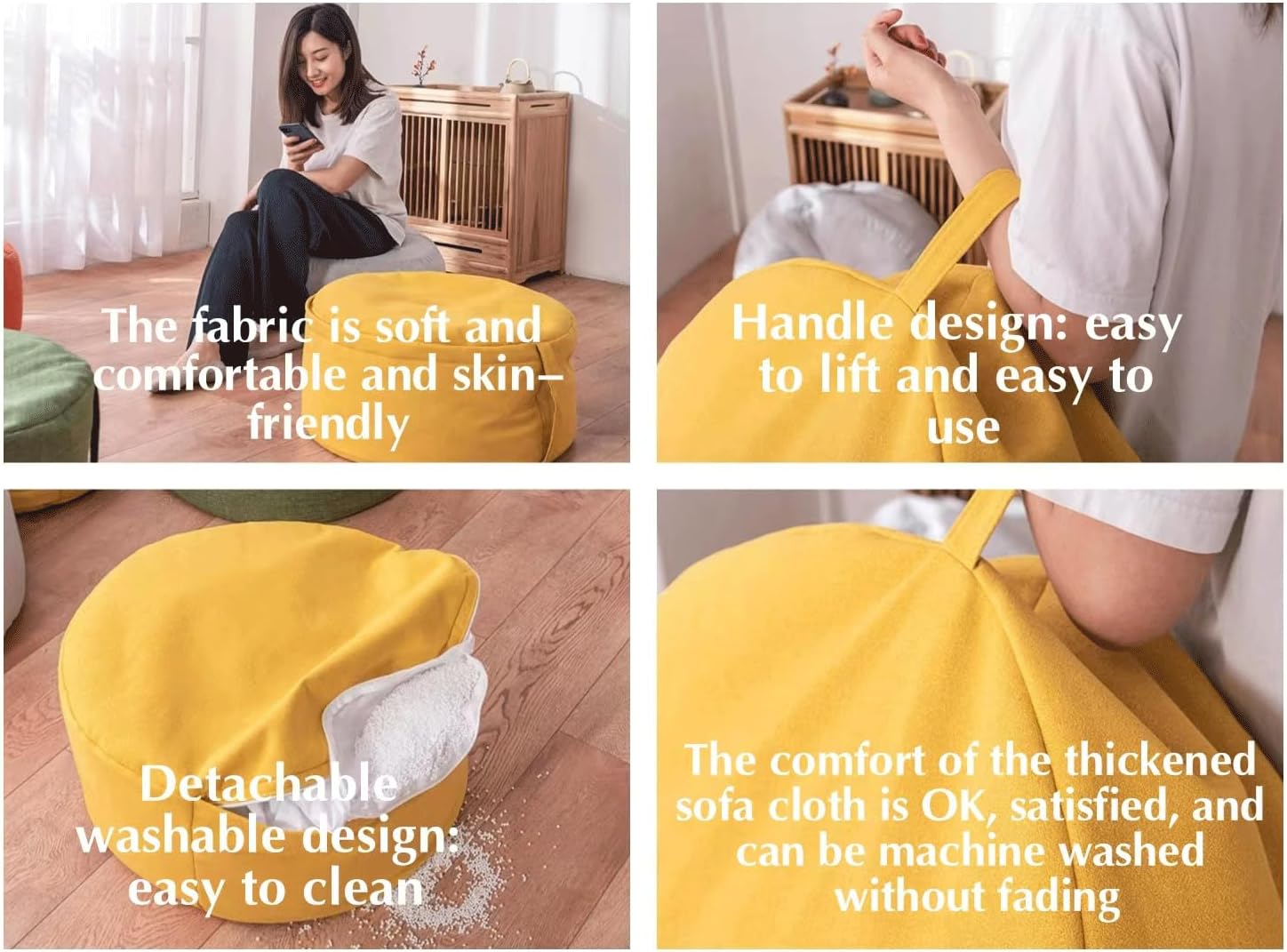 The fabric is soft and comfortable and skin–friendly

Handle design: easy to lift and easy to use

Detachable washable design: easy to clean

The comfort of the thickened sofa cloth is OK, satisfied, and can be machine washed without fading