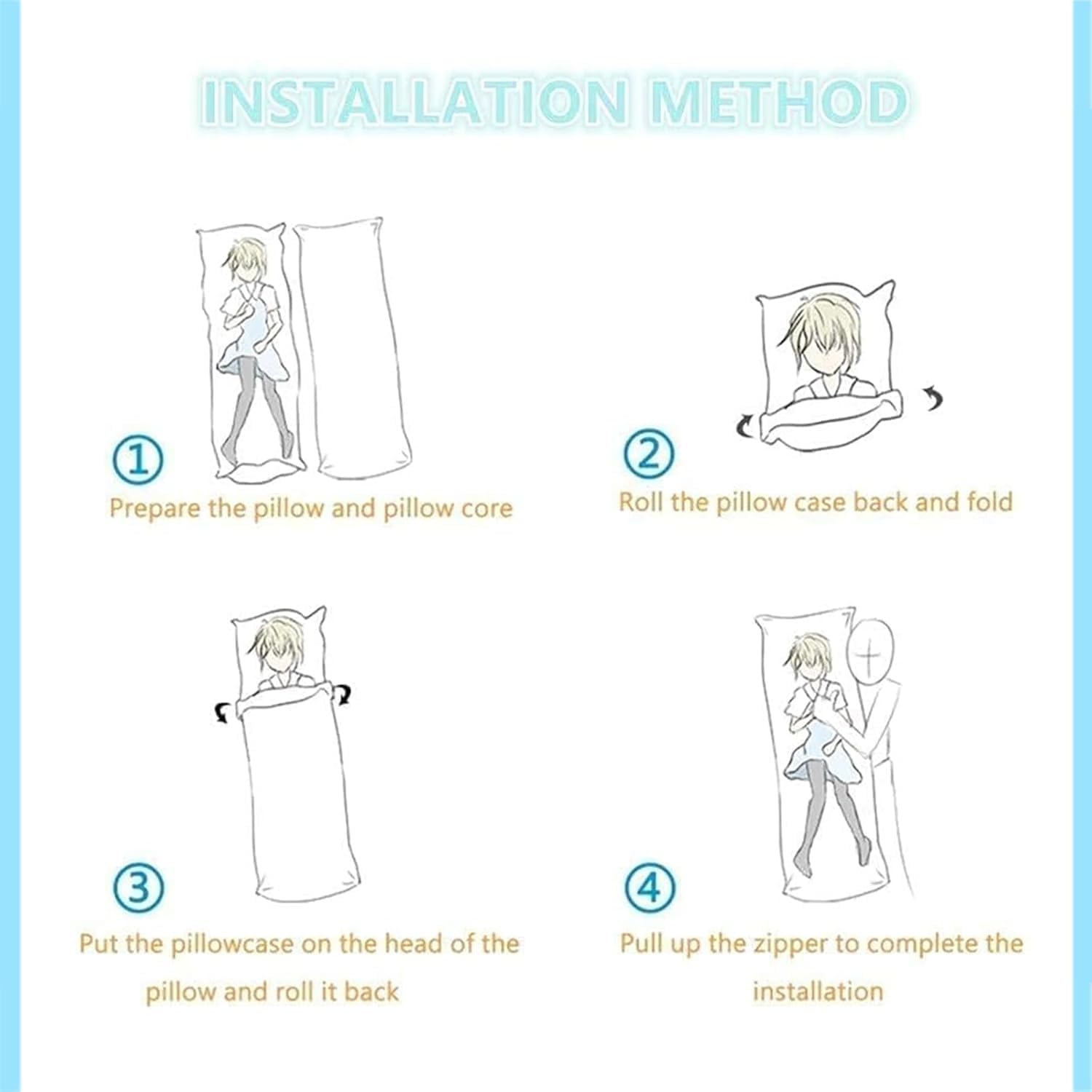 INSTALLATION METHOD

①
Prepare the pillow and pillow core

②
Roll the pillow case back and fold

③
Put the pillowcase on the head of the pillow and roll it back

④
Pull up the zipper to complete the installation