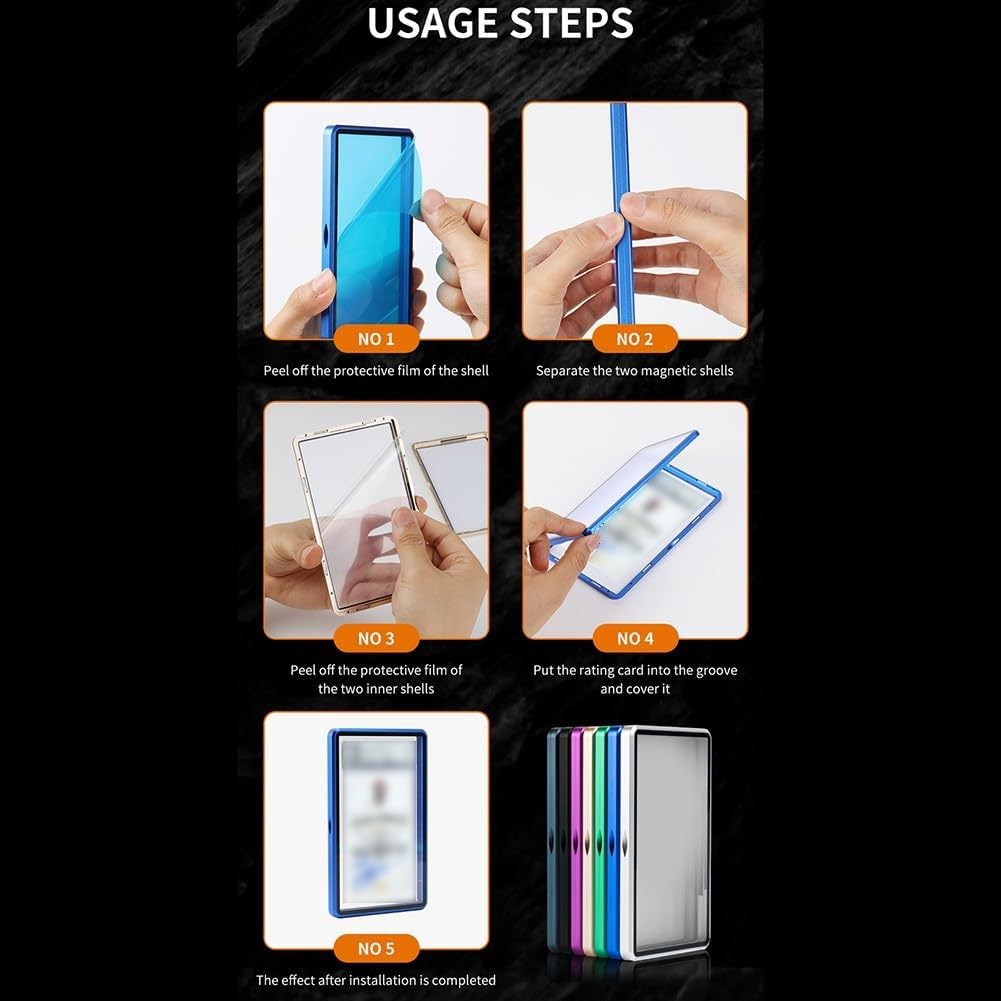 USAGE STEPS

NO 1
Peel off the protective film of the shell

NO 2
Separate the two magnetic shells

NO 3
Peel off the protective film of the two inner shells

NO 4
Put the rating card into the groove and cover it

NO 5
The effect after installation is completed