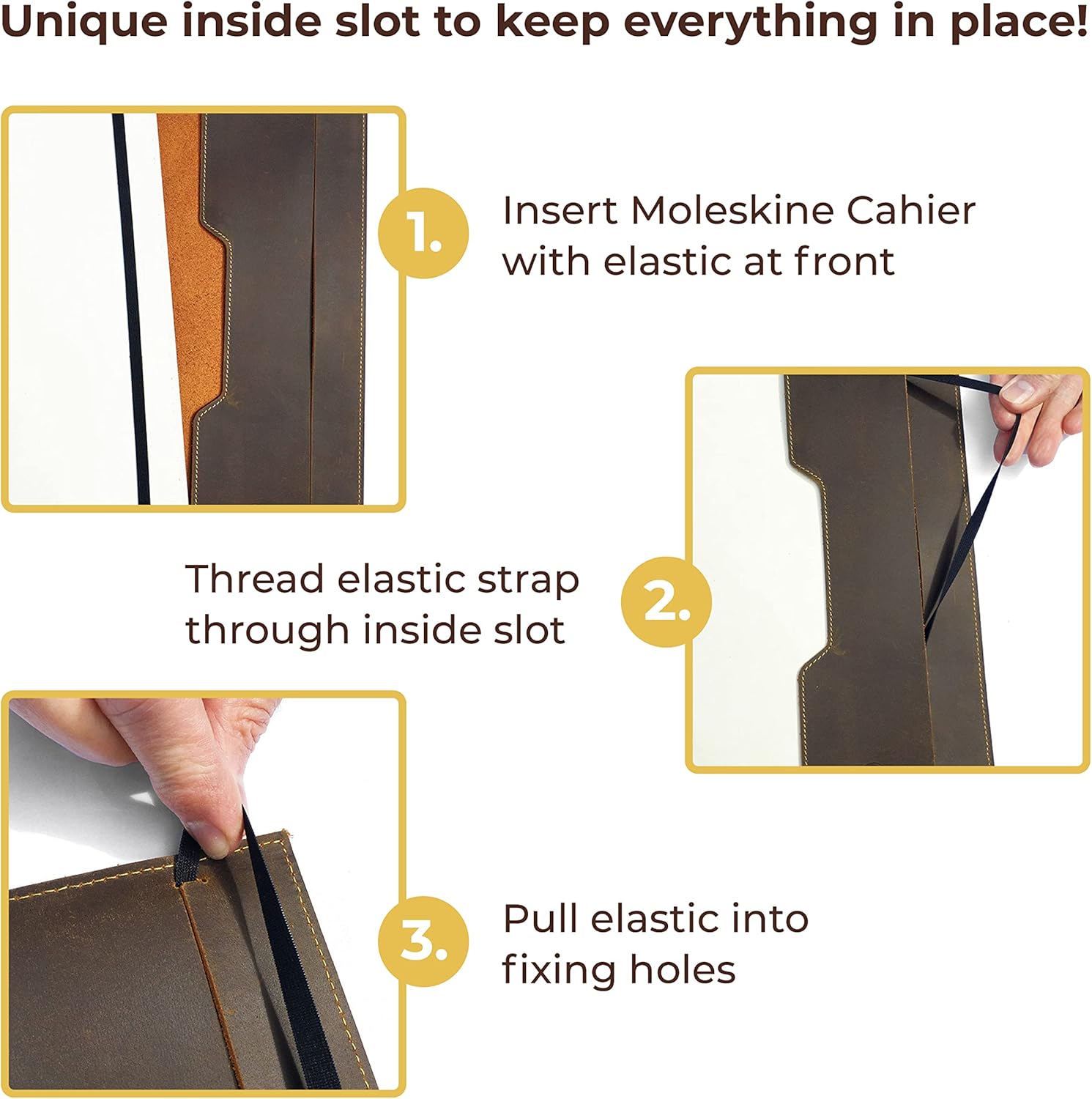 Unique inside slot to keep everything in place!

1.

Insert Moleskine Cahier with elastic at front

Thread elastic strap through inside slot

2.

3.

Pull elastic into fixing holes