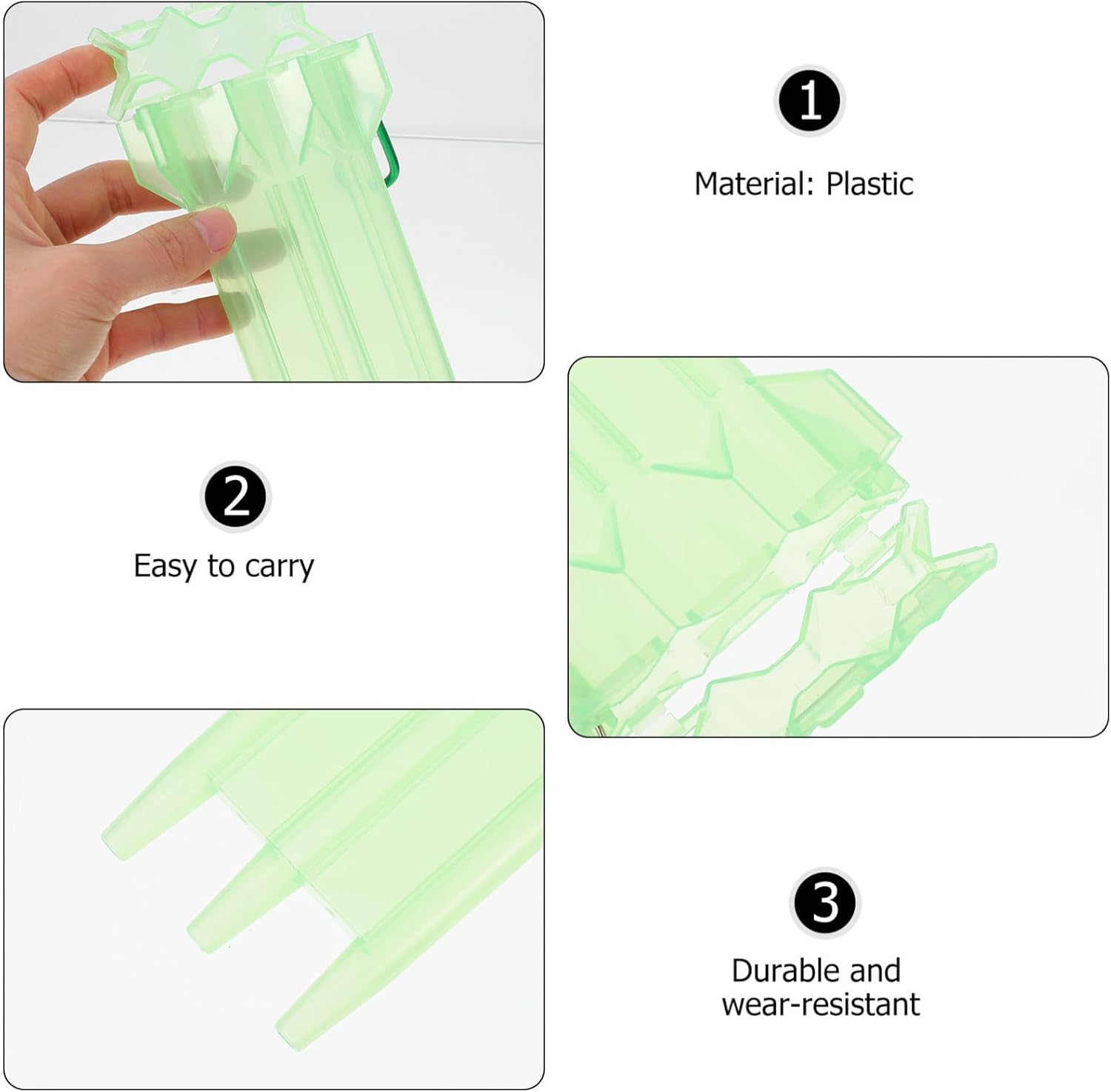 1
Material: Plastic

2
Easy to carry

3
Durable and wear-resistant