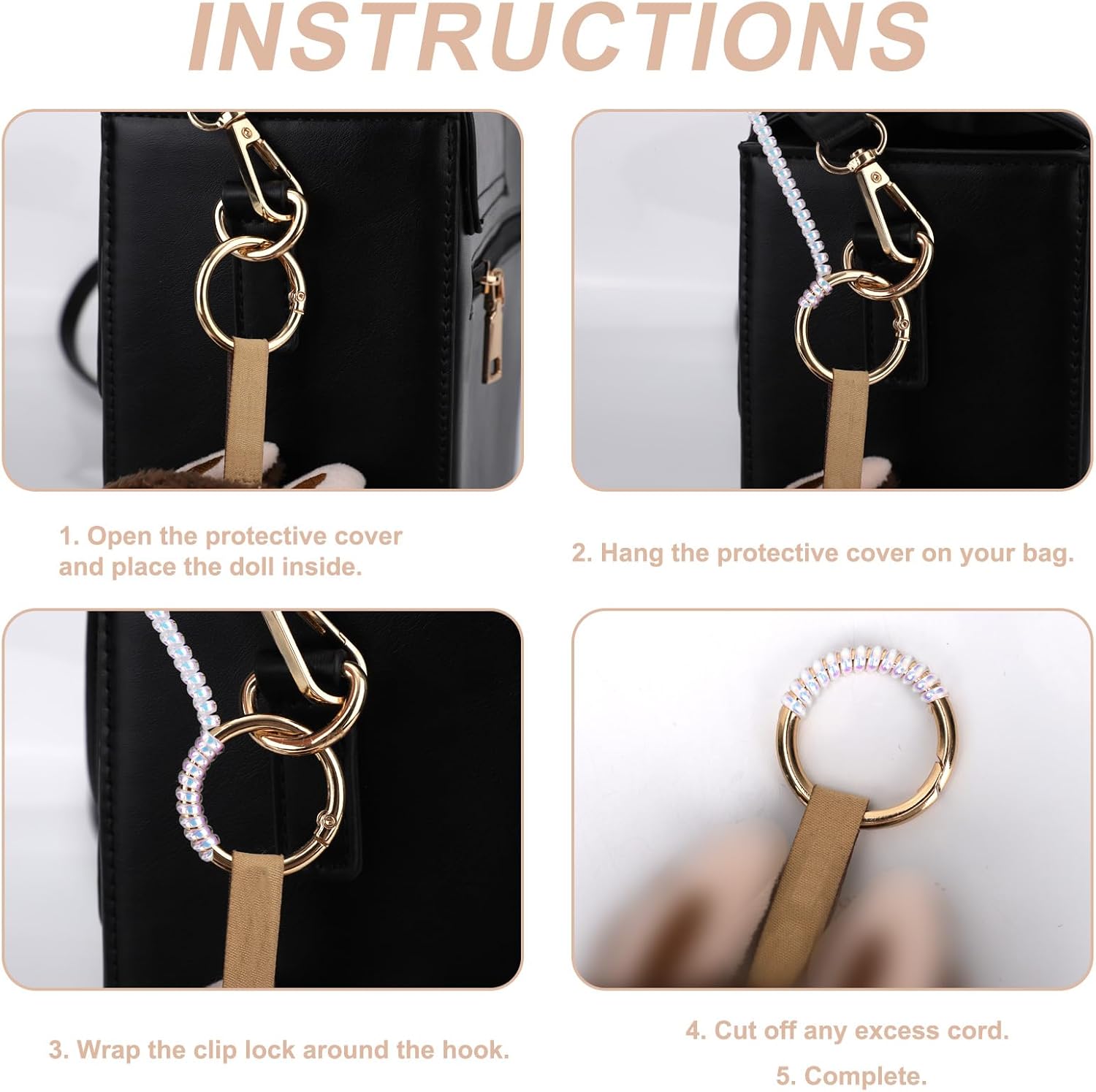 INSTRUCTIONS

1. Open the protective cover and place the doll inside.

2. Hang the protective cover on your bag.

3. Wrap the clip lock around the hook.

4. Cut off any excess cord.

5. Complete.