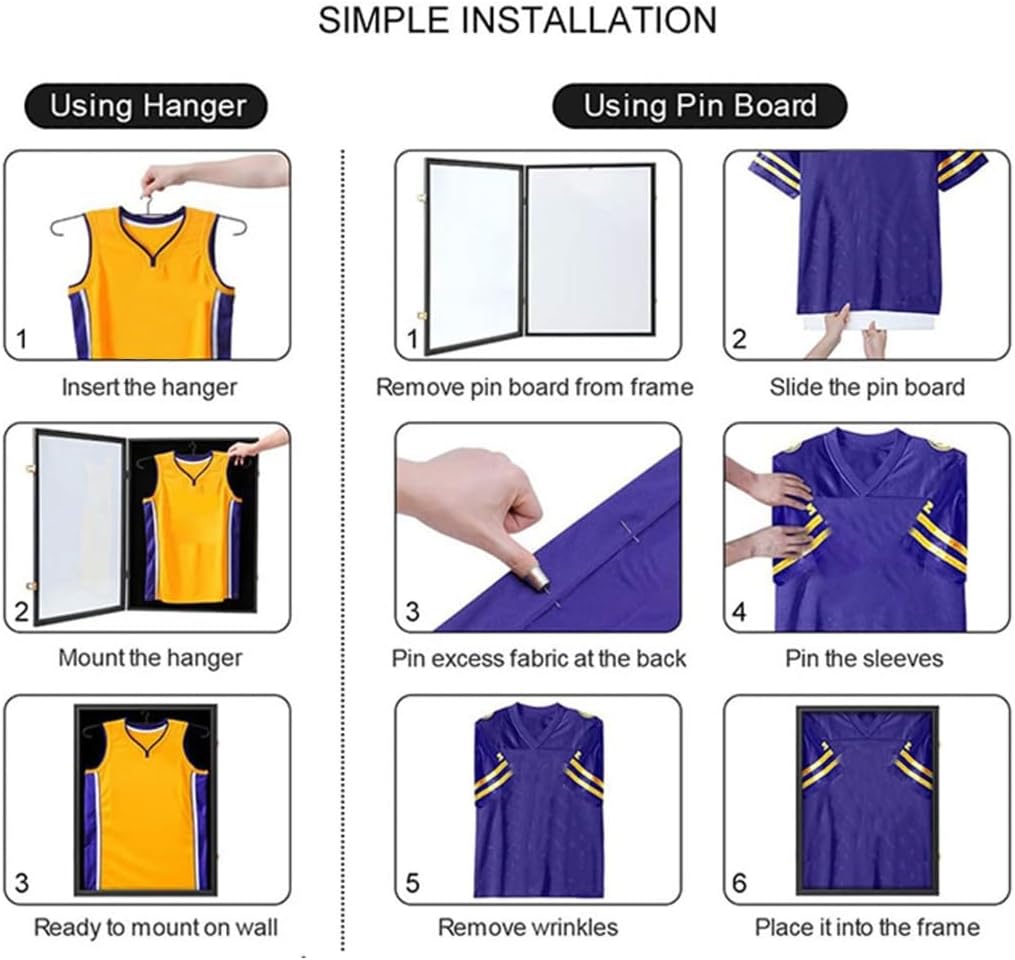 SIMPLE INSTALLATION

Using Hanger

1

Insert the hanger

2

Mount the hanger

3

Ready to mount on wall

Using Pin Board

1

Remove pin board from frame

2

Slide the pin board

3

Pin excess fabric at the back

4

Pin the sleeves

5

Remove wrinkles

6

Place it into the frame