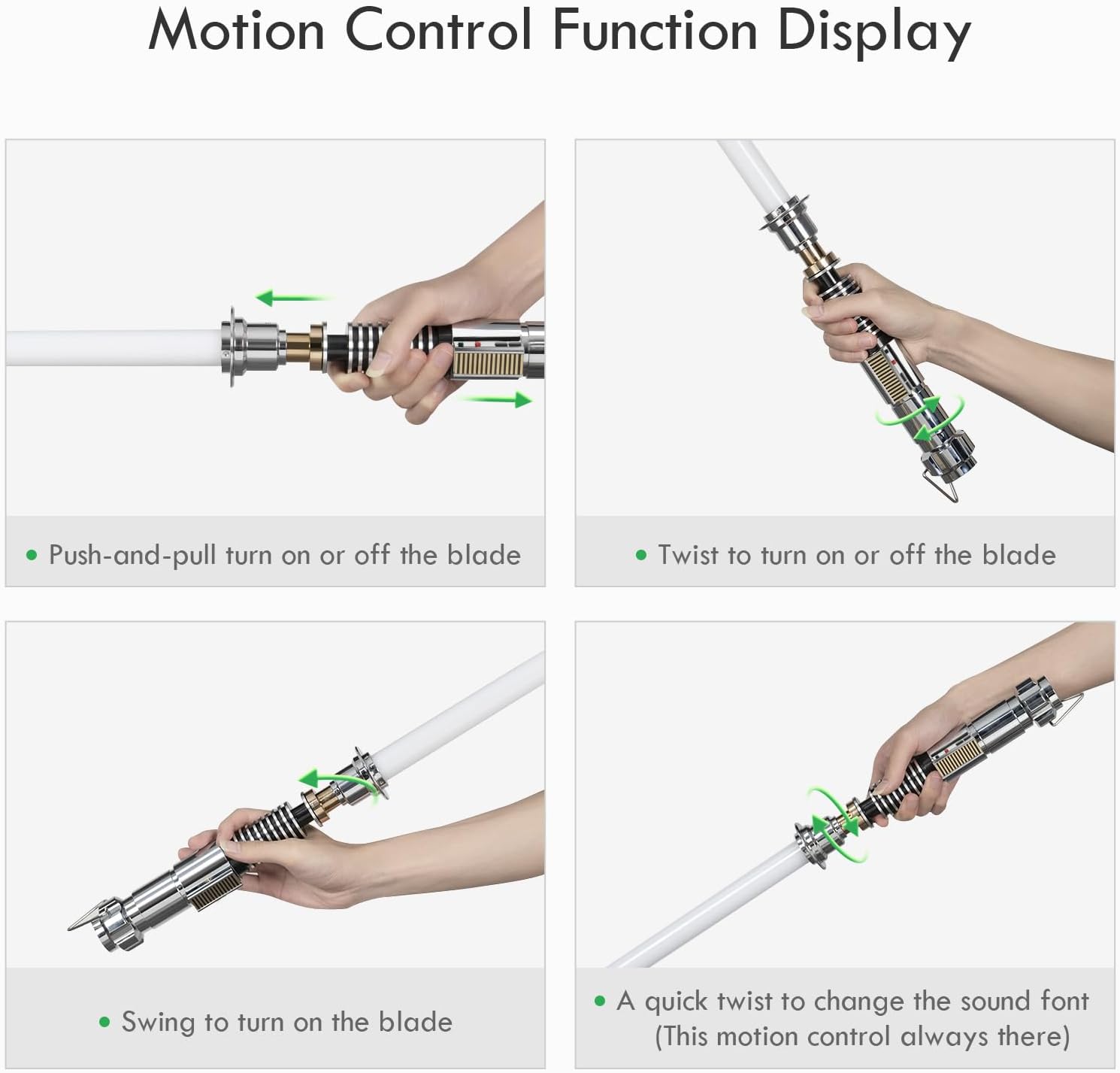 Motion Control Function Display

• Push-and-pull turn on or off the blade

• Twist to turn on or off the blade

• Swing to turn on the blade

• A quick twist to change the sound font (This motion control always there)