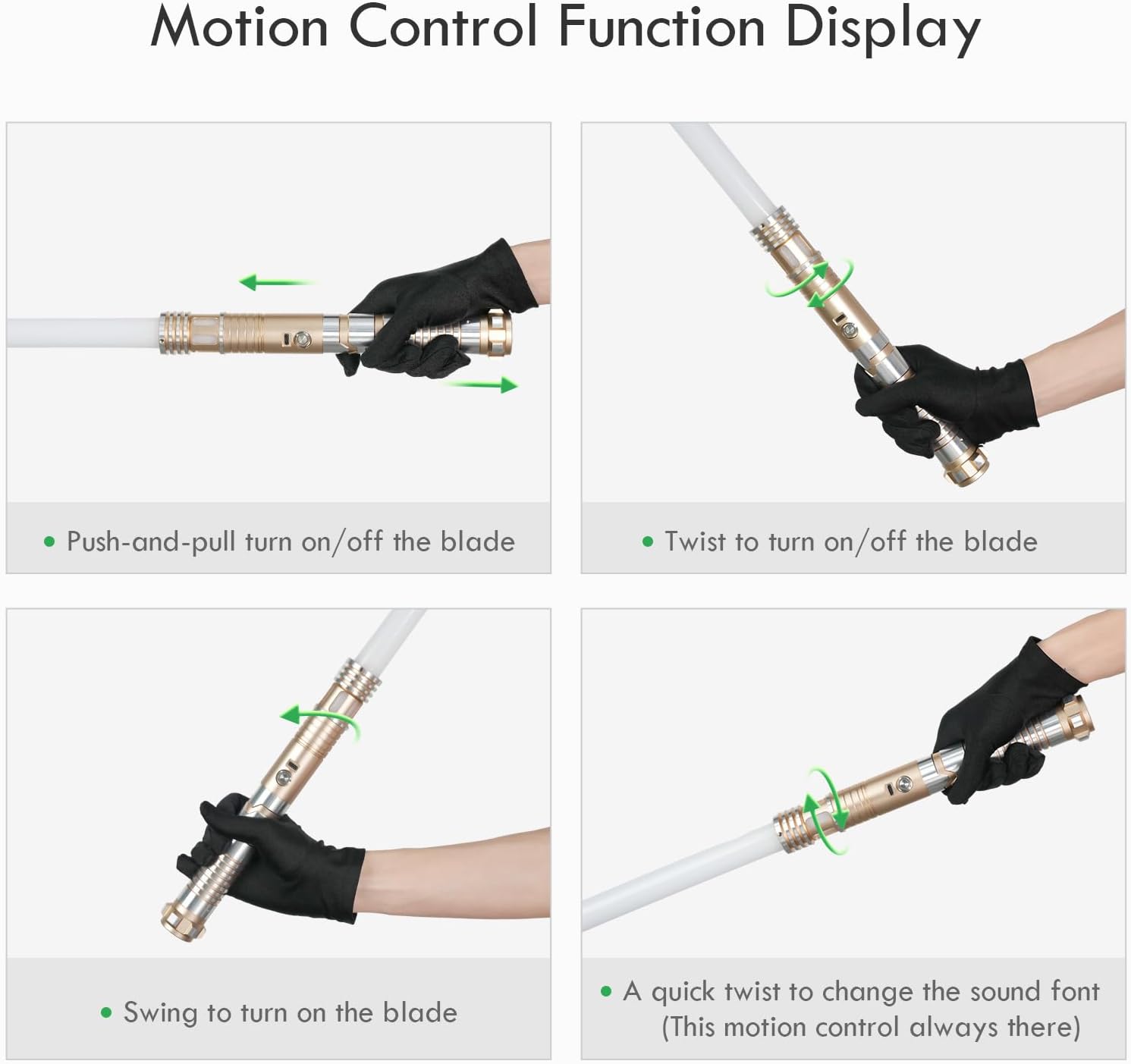 Motion Control Function Display

• Push-and-pull turn on/off the blade

• Twist to turn on/off the blade

• Swing to turn on the blade

• A quick twist to change the sound font (This motion control always there)