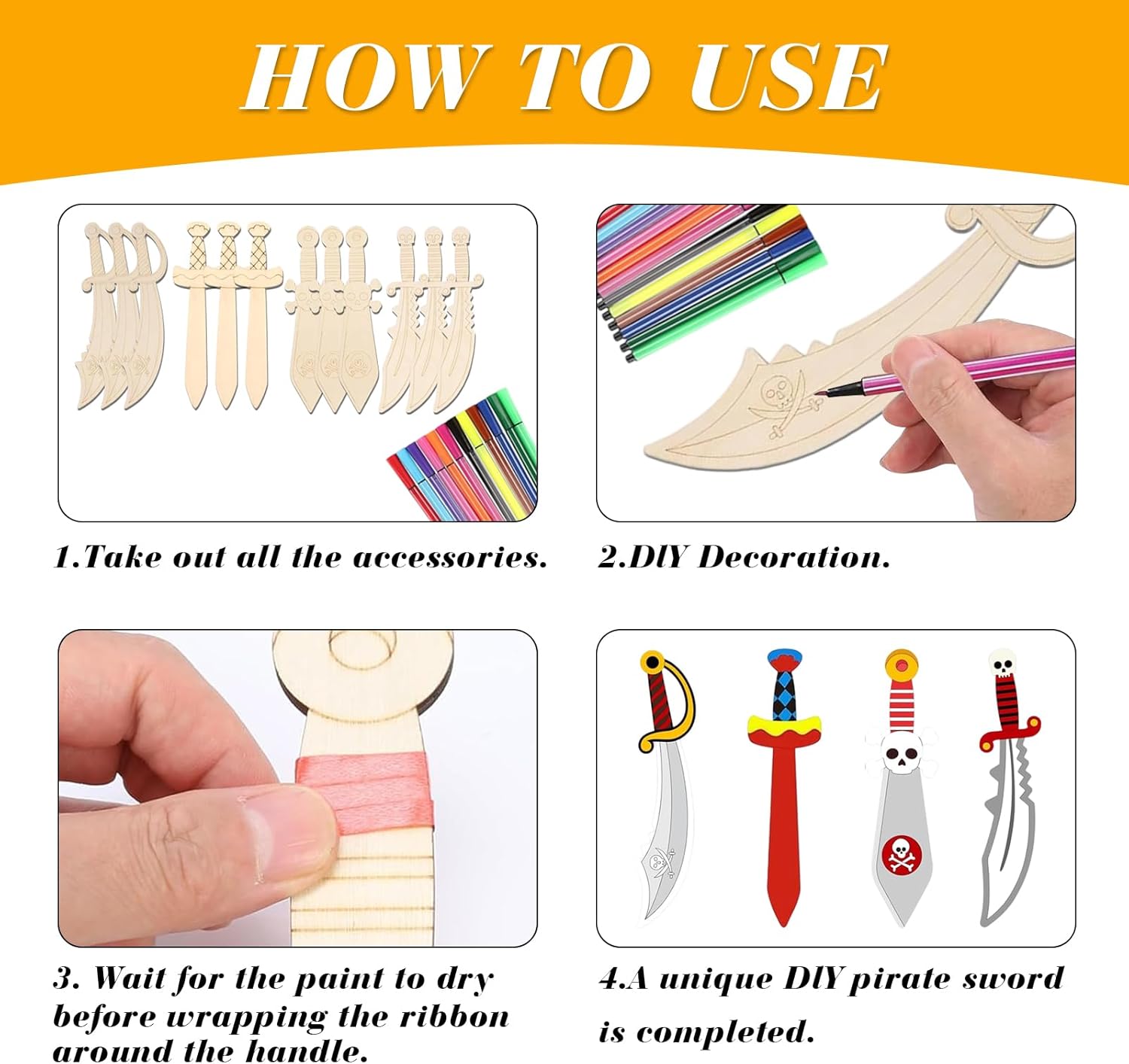 HOW TO USE

1.Take out all the accessories.

2.DIY Decoration.

3. Wait for the paint to dry before wrapping the ribbon around the handle.

4.A unique DIY pirate sword is completed.