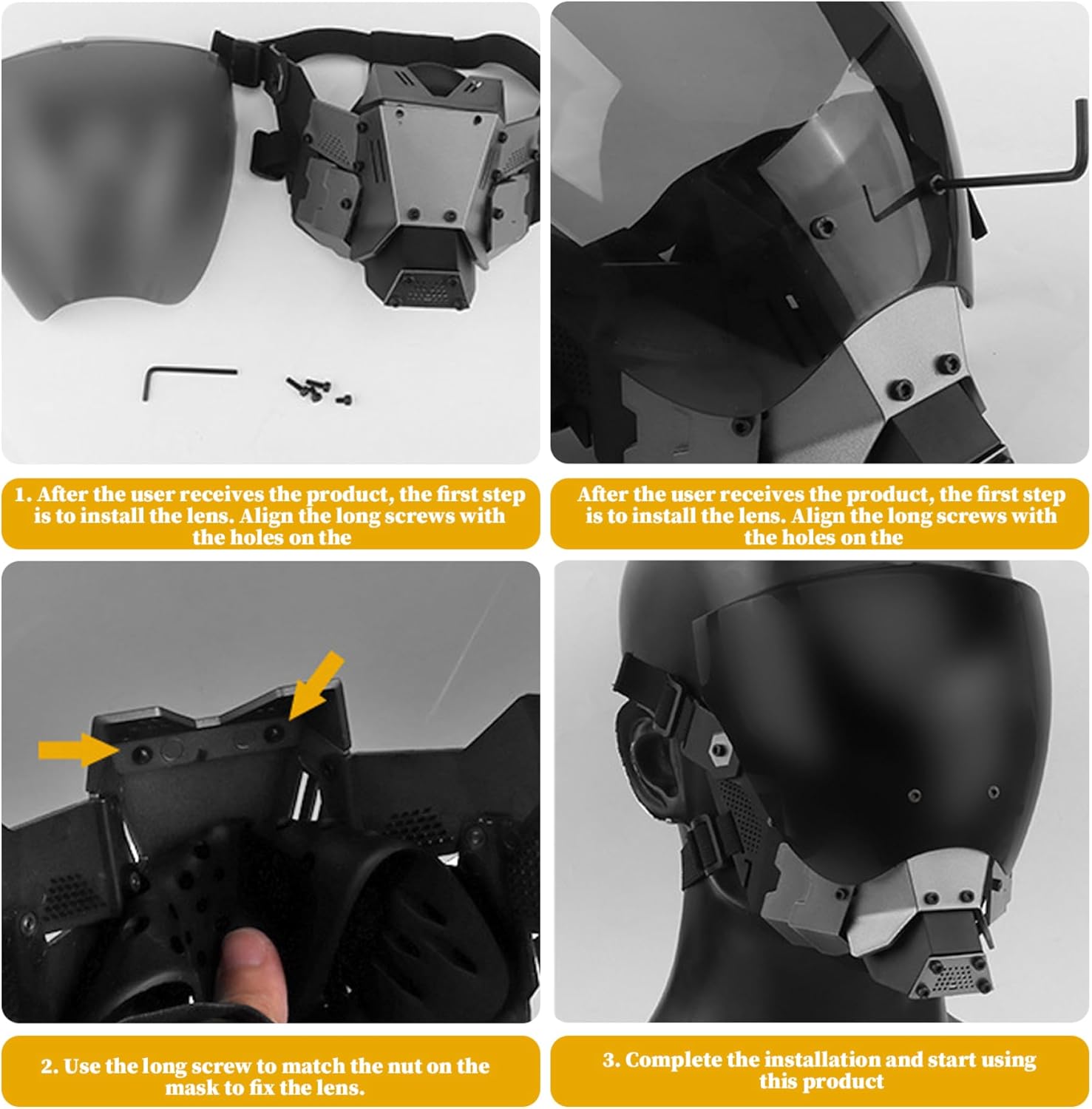 1. After the user receives the product, the first step is to install the lens. Align the long screws with the holes on the

After the user receives the product, the first step is to install the lens. Align the long screws with the holes on the

2. Use the long screw to match the nut on the mask to fix the lens.

3. Complete the installation and start using this product