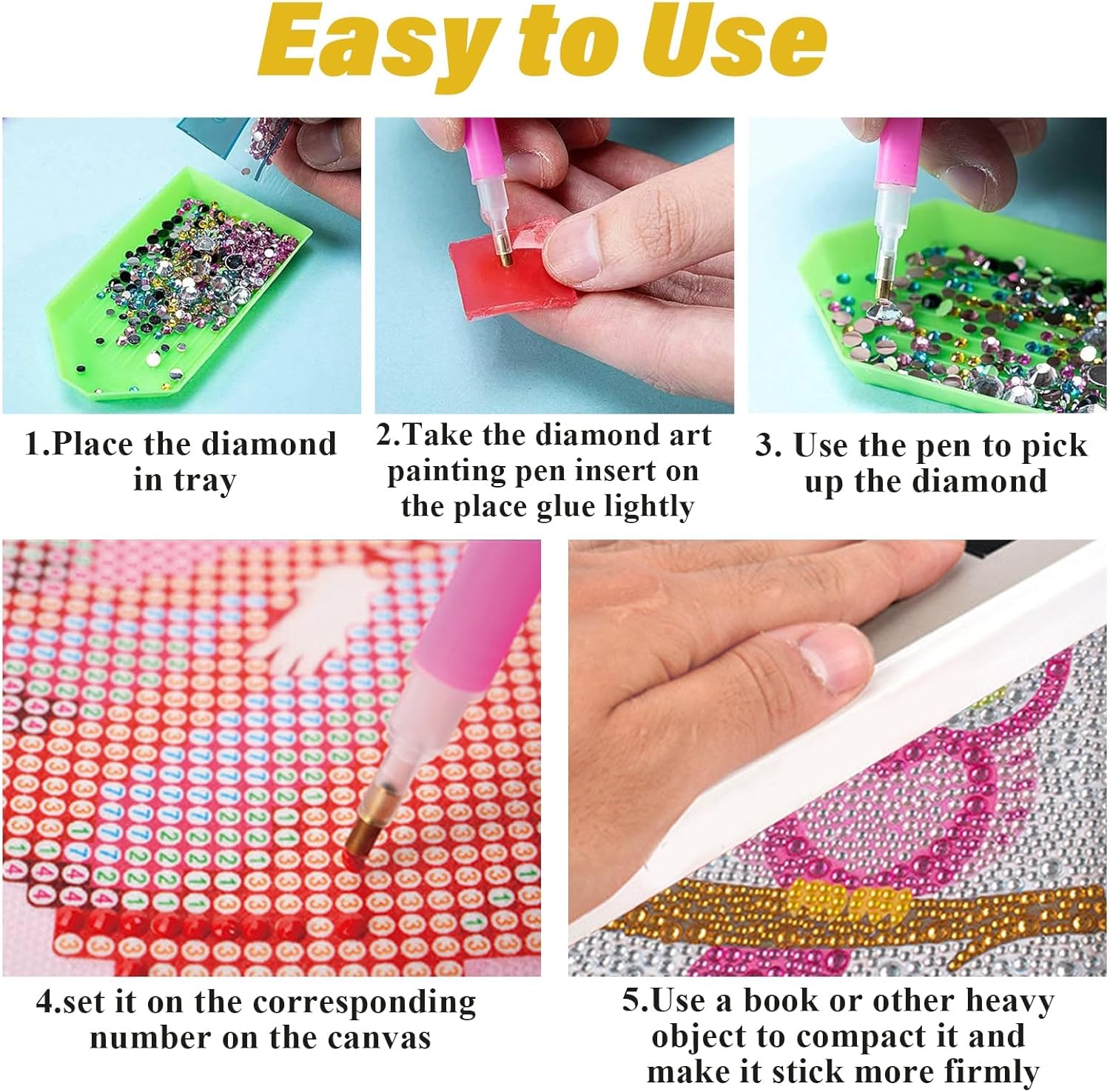 Easy to Use

1.Place the diamond in tray

2.Take the diamond art painting pen insert on the place glue lightly

3. Use the pen to pick up the diamond

4.set it on the corresponding number on the canvas

5.Use a book or other heavy object to compact it and make it stick more firmly