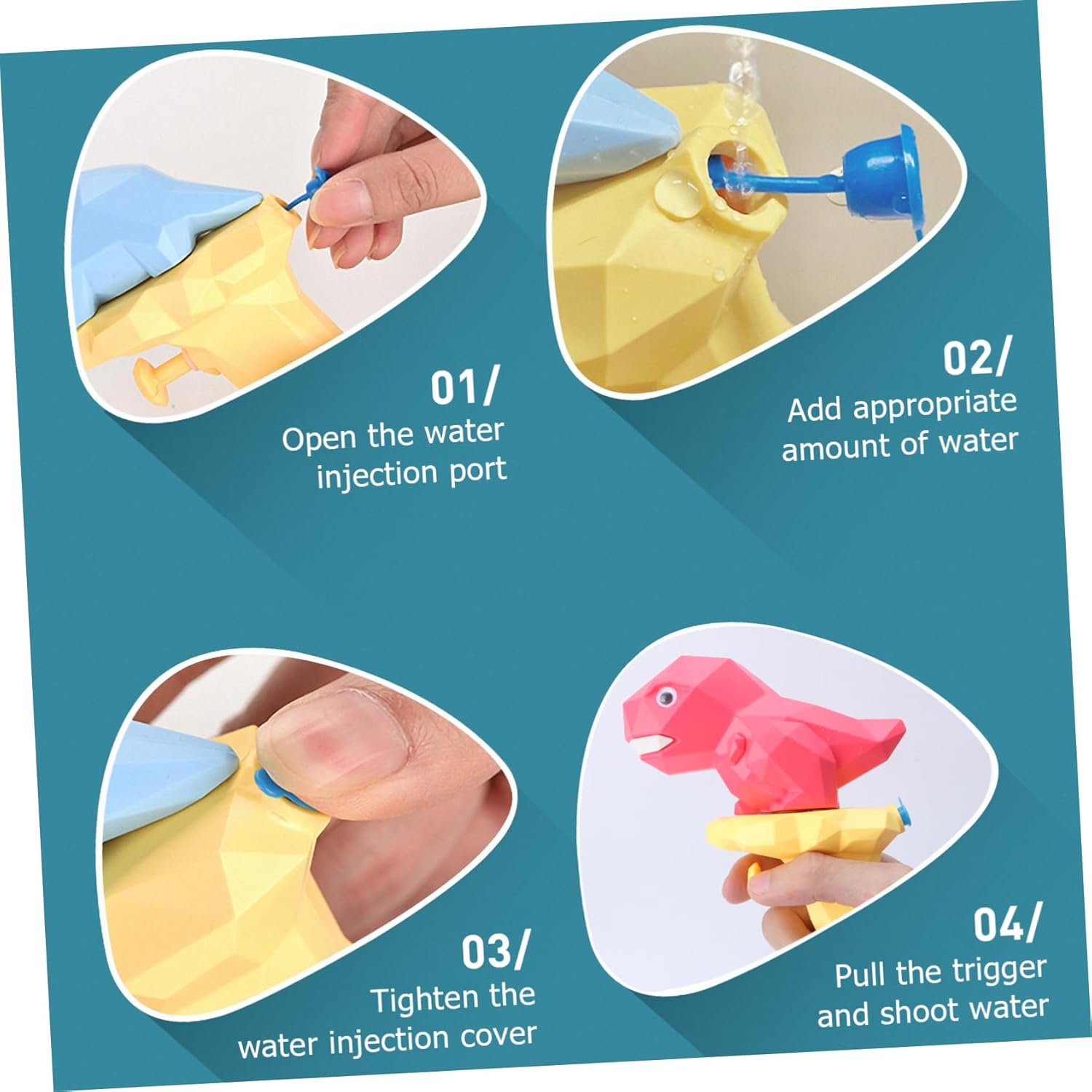 01/
Open the water injection port

02/
Add appropriate amount of water

03/
Tighten the water injection cover

04/
Pull the trigger and shoot water