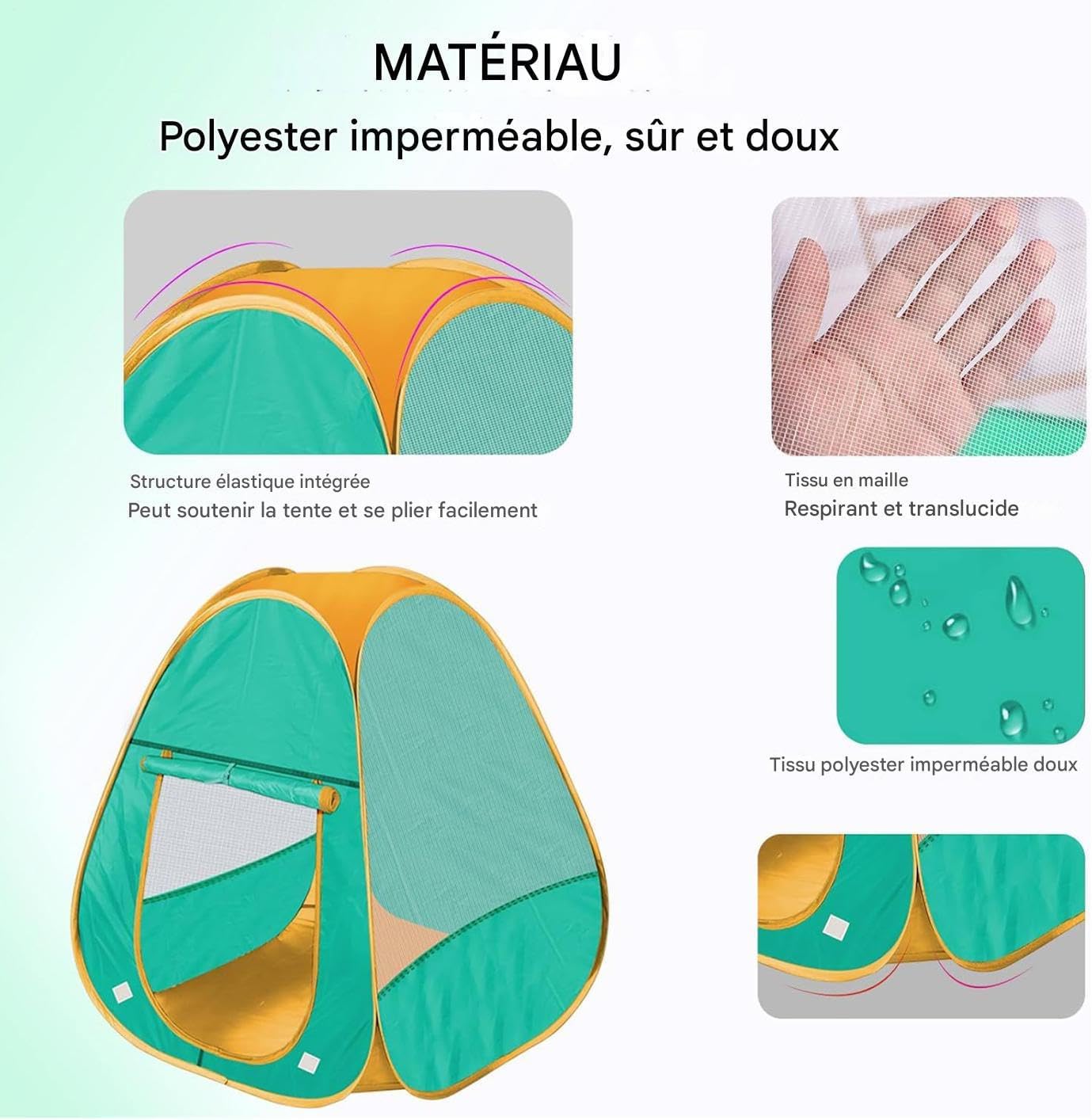 MATÉRIAU

Polyester imperméable, sûr et doux

Structure élastique intégrée
Peut soutenir la tente et se plier facilement

Tissu en maille
Respirant et translucide

Tissu polyester imperméable doux