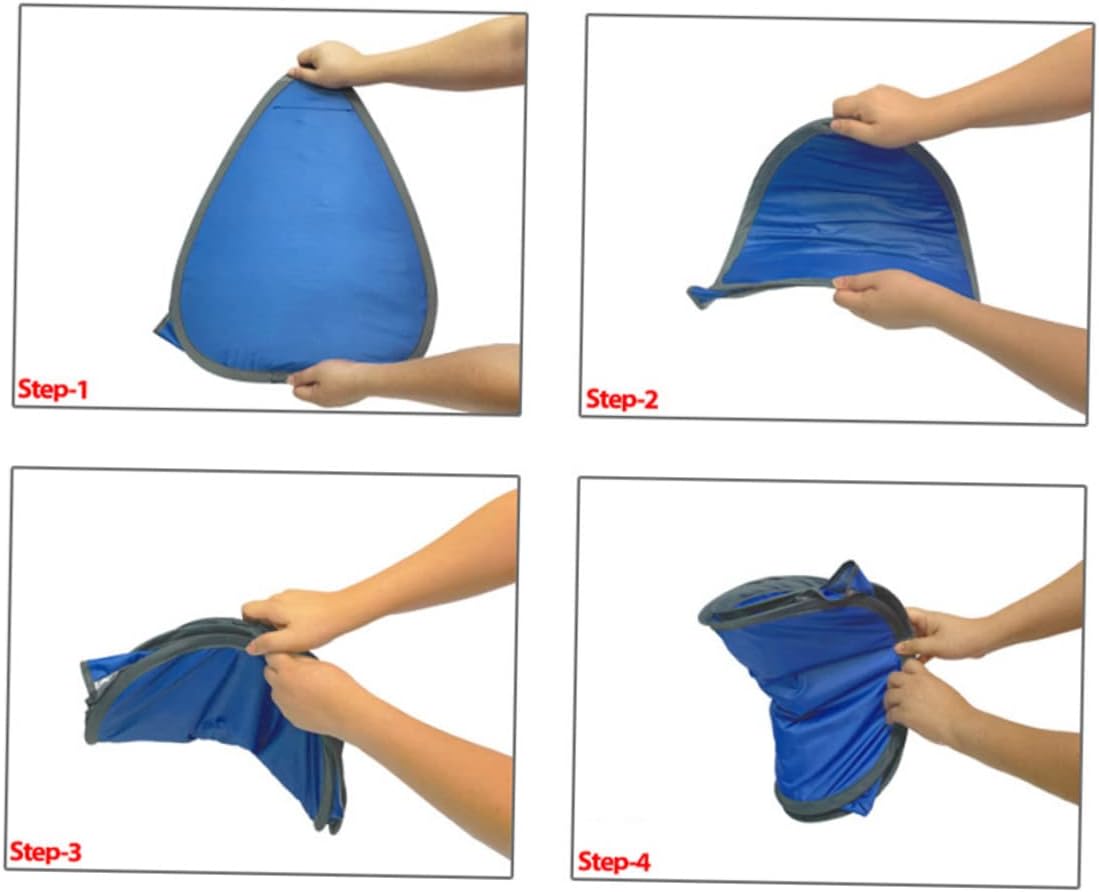 Step-1

Step-2

Step-3

Step-4