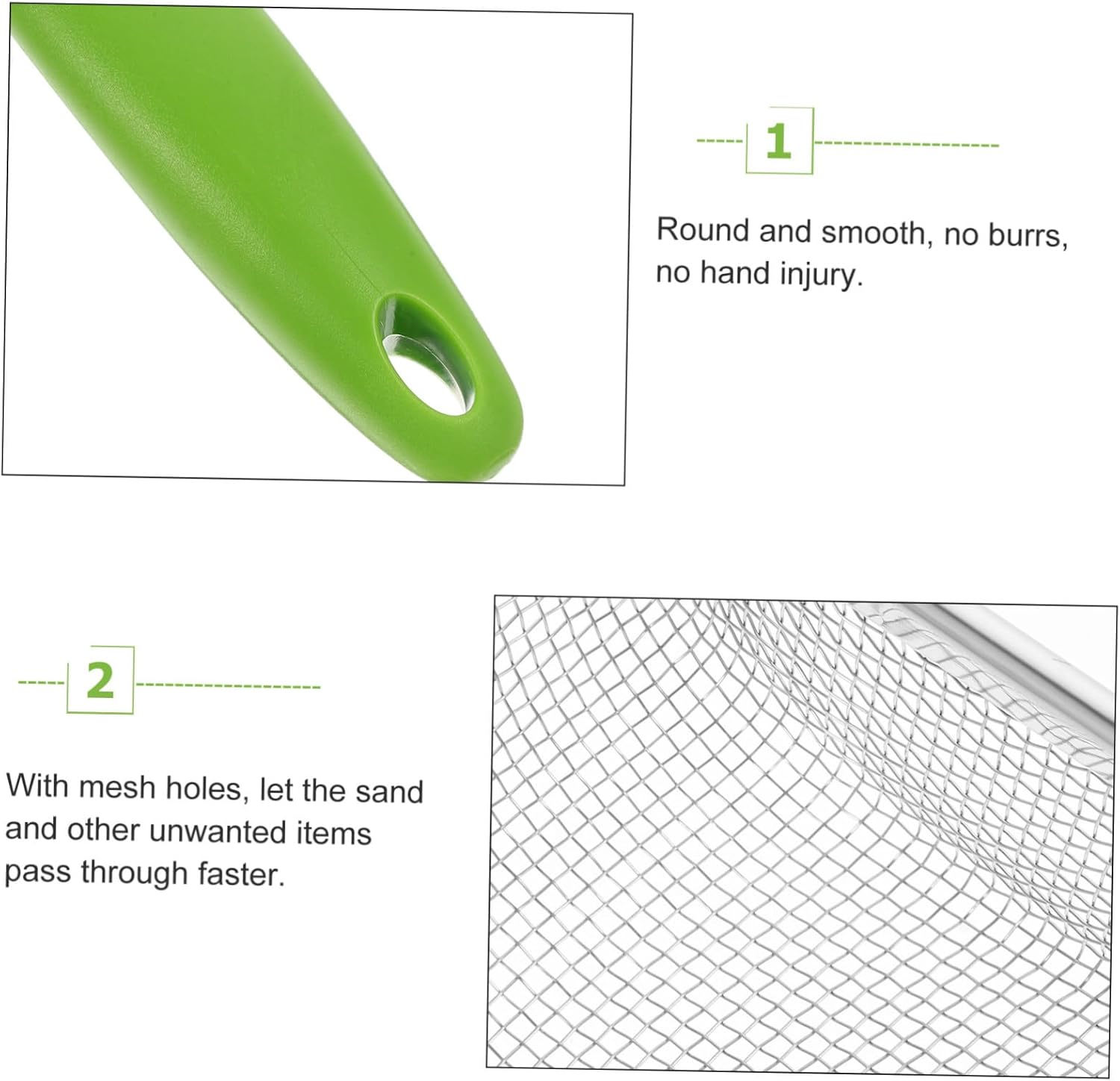 1

Round and smooth, no burrs, no hand injury.

2

With mesh holes, let the sand and other unwanted items pass through faster.