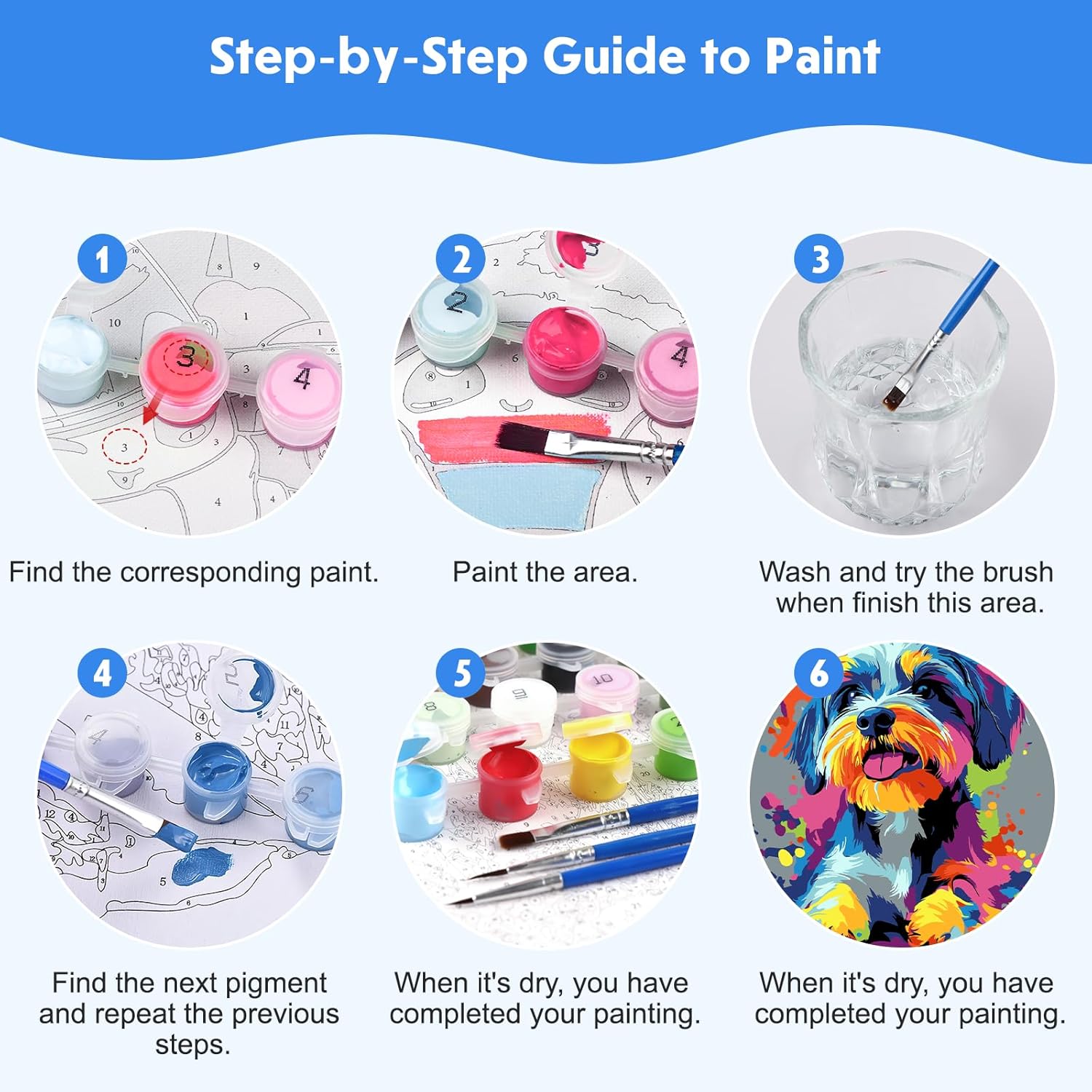 Step-by-Step Guide to Paint

1

Find the corresponding paint.

2

Paint the area.

3

Wash and try the brush when finish this area.

4

Find the next pigment and repeat the previous steps.

5

When it's dry, you have completed your painting.

6

When it's dry, you have completed your painting.