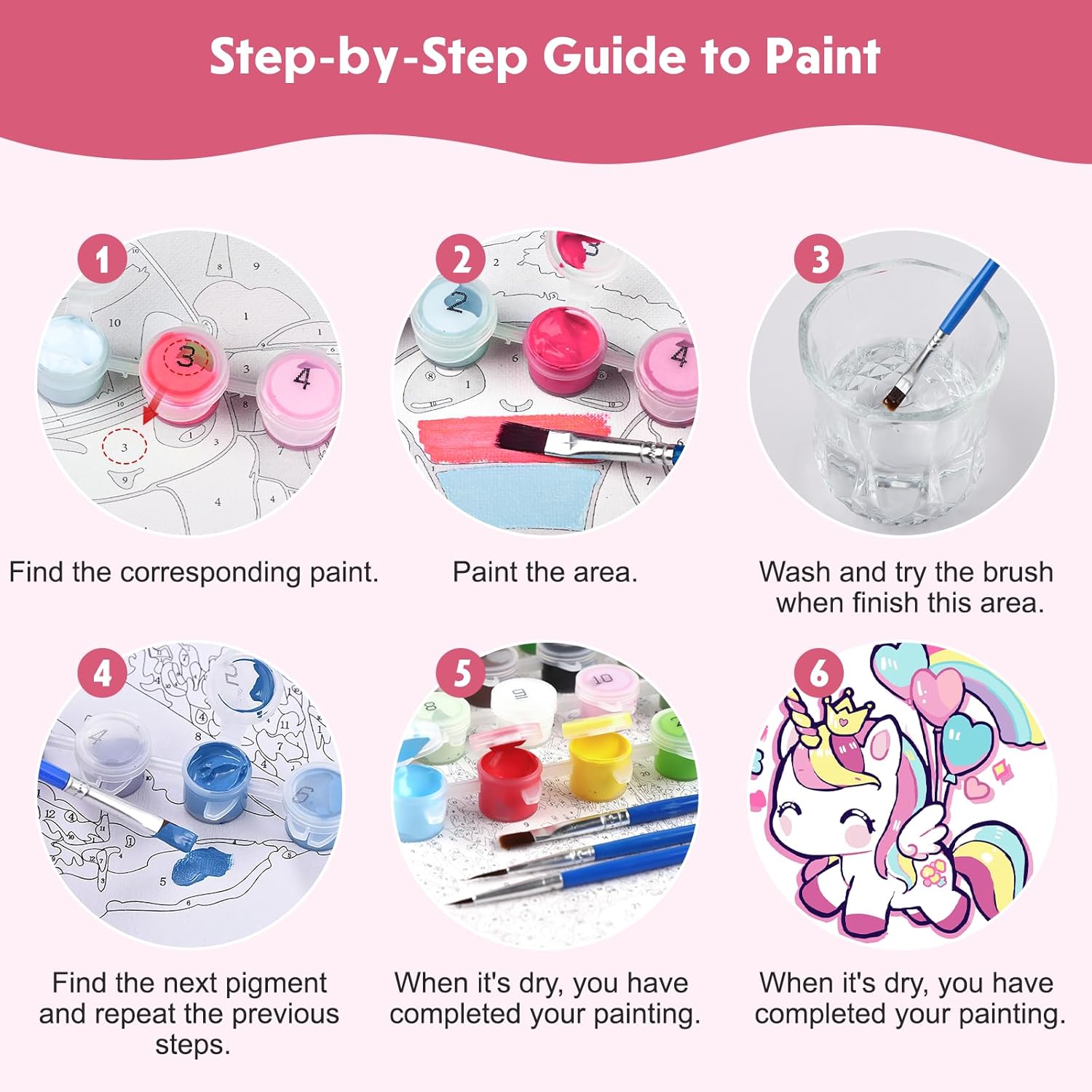 Step-by-Step Guide to Paint

1

Find the corresponding paint.

2

Paint the area.

3

Wash and try the brush when finish this area.

4

Find the next pigment and repeat the previous steps.

5

When it's dry, you have completed your painting.

6

When it's dry, you have completed your painting.