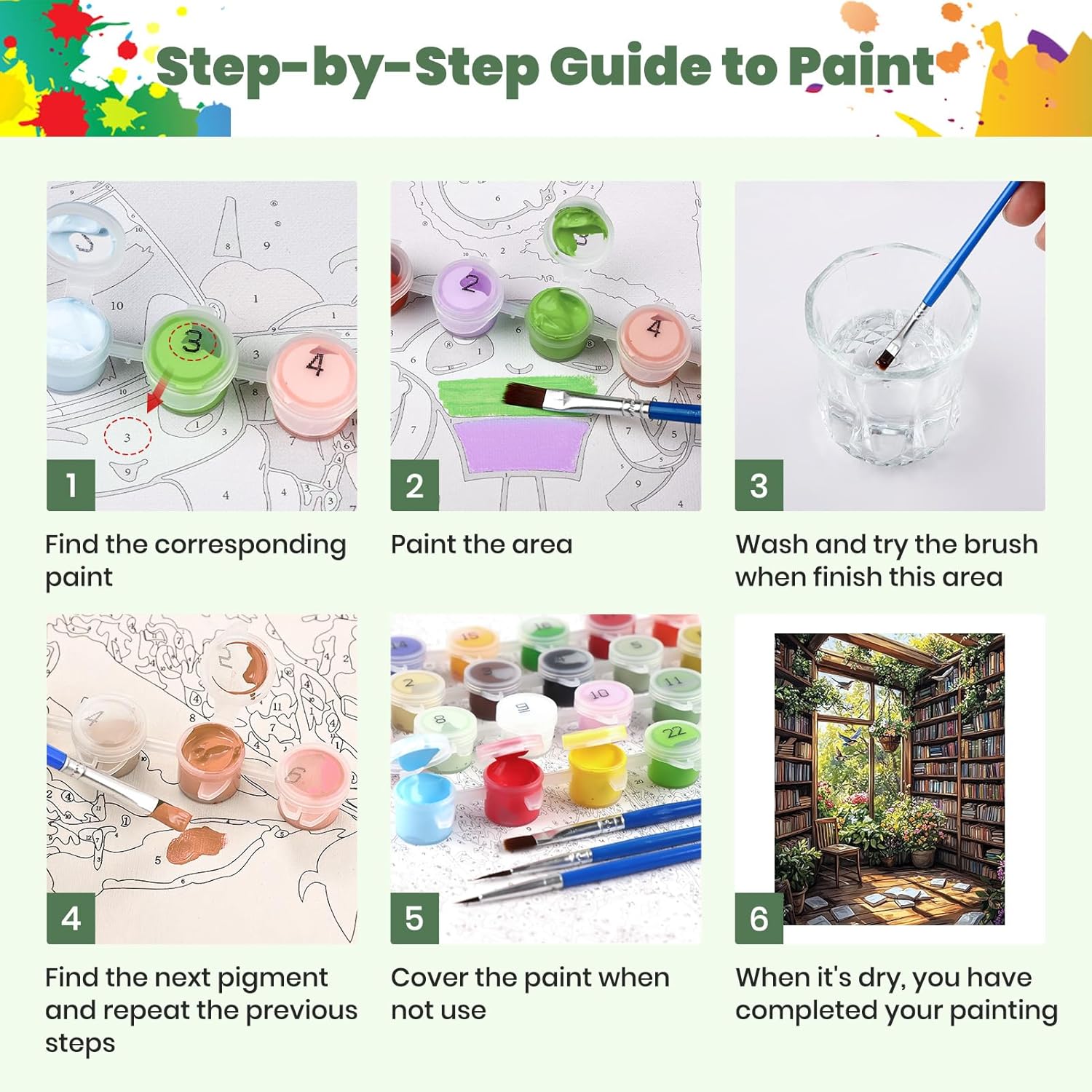 Step-by-Step Guide to Paint

1

Find the corresponding paint

2

Paint the area

3

Wash and try the brush when finish this area

4

Find the next pigment and repeat the previous steps

5

Cover the paint when not use

6

When it's dry, you have completed your painting