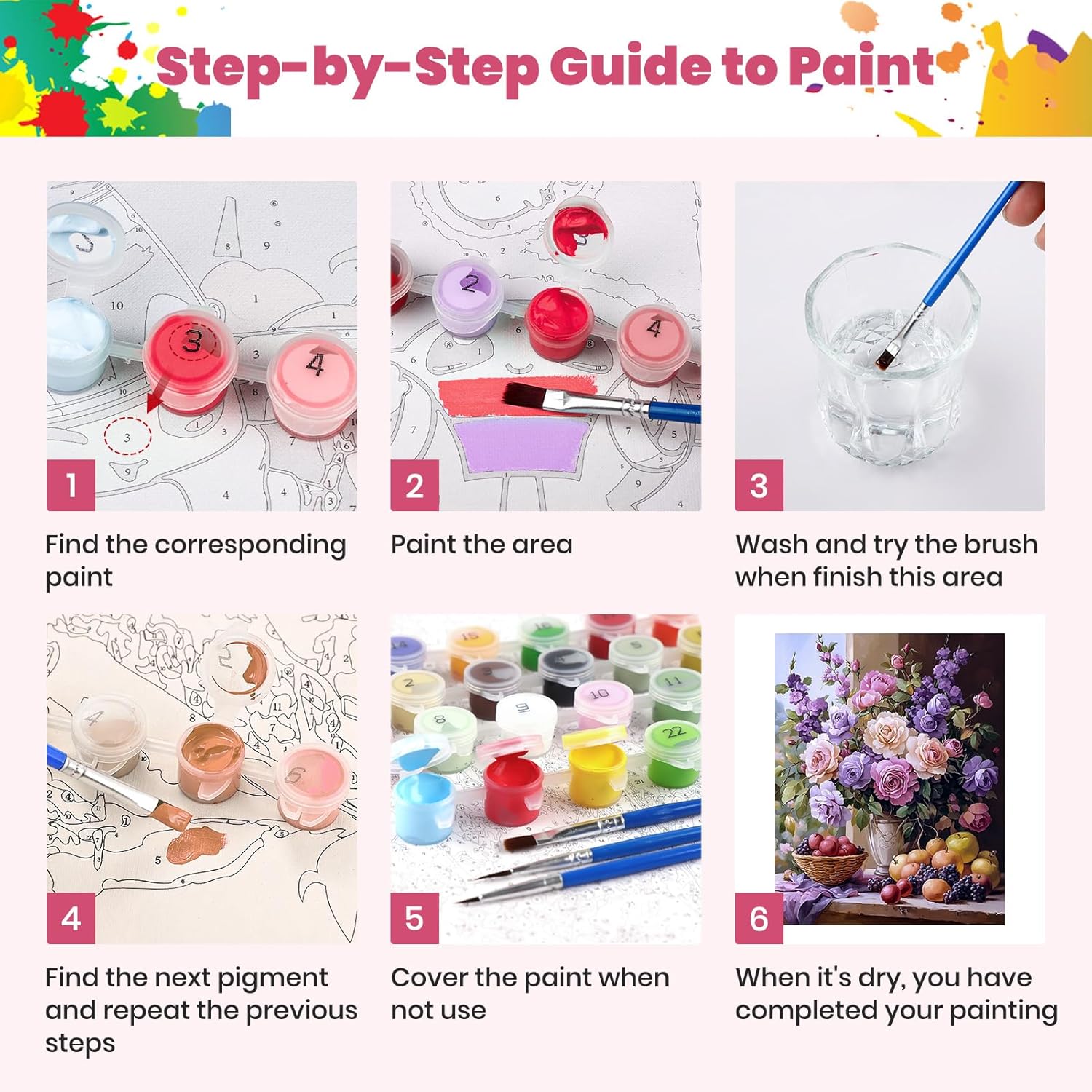 Step-by-Step Guide to Paint

1

Find the corresponding paint

2

Paint the area

3

Wash and try the brush when finish this area

4

Find the next pigment and repeat the previous steps

5

Cover the paint when not use

6

When it's dry, you have completed your painting