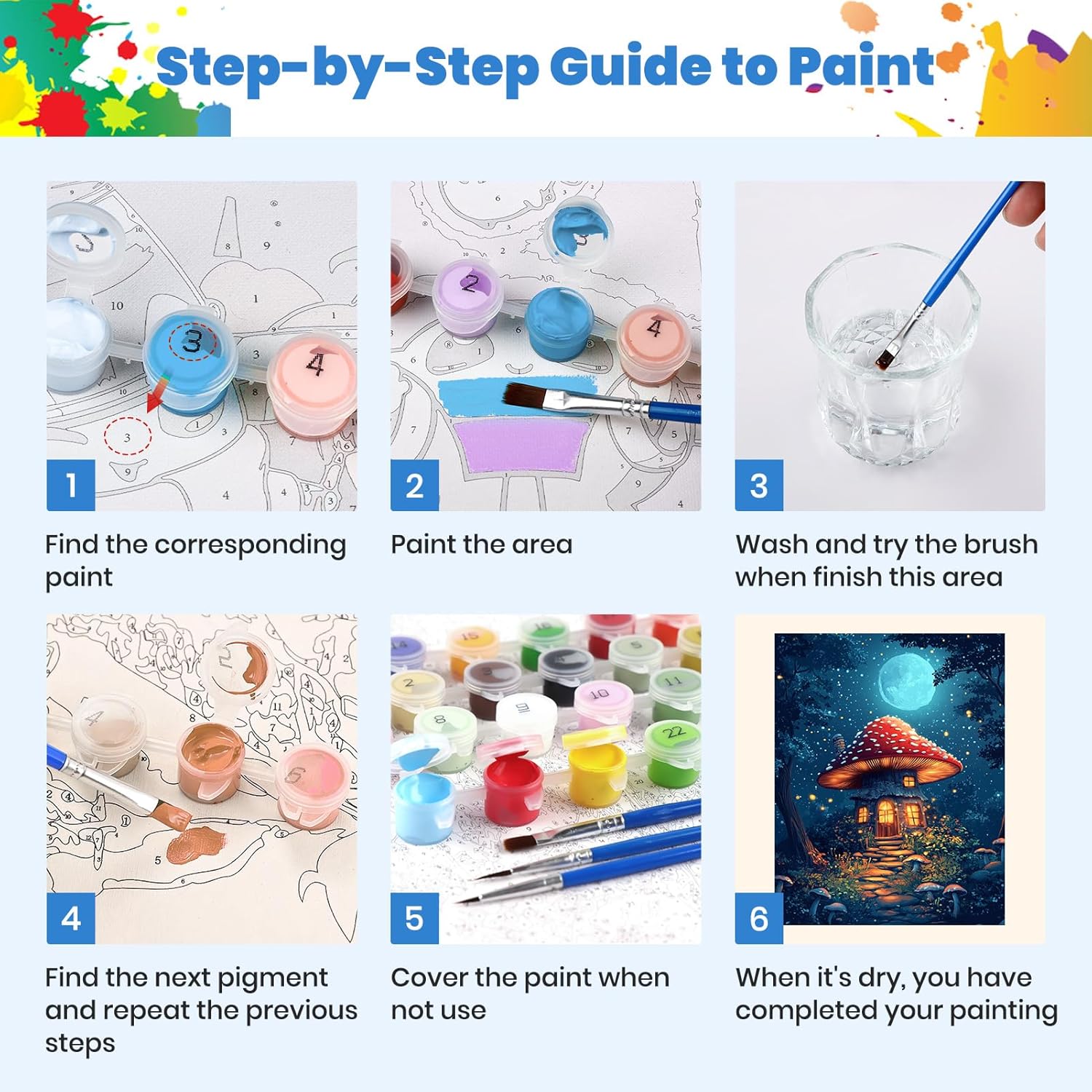 Step-by-Step Guide to Paint

1

Find the corresponding paint

2

Paint the area

3

Wash and try the brush when finish this area

4

Find the next pigment and repeat the previous steps

5

Cover the paint when not use

6

When it's dry, you have completed your painting