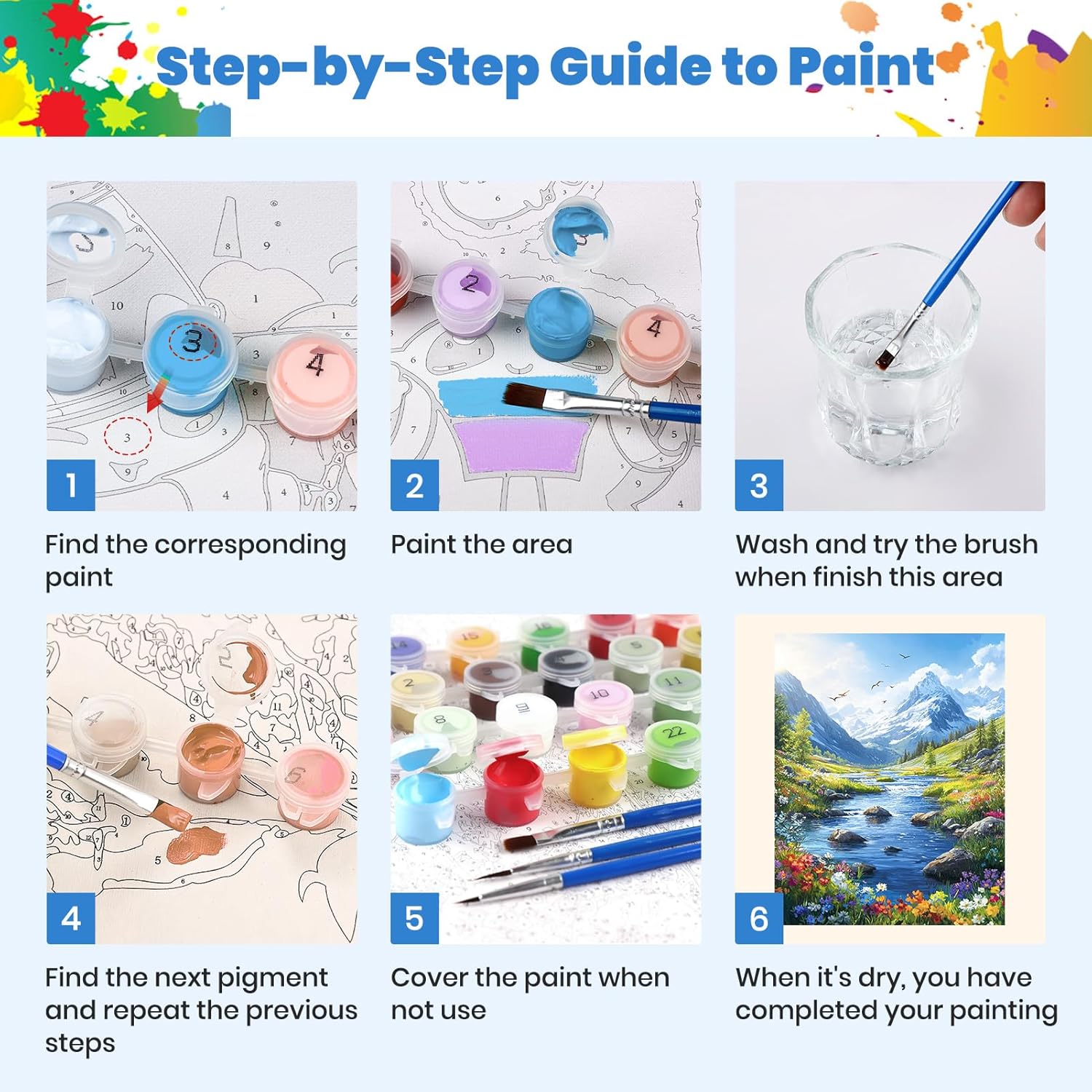 Step-by-Step Guide to Paint

1

Find the corresponding paint

2

Paint the area

3

Wash and try the brush when finish this area

4

Find the next pigment and repeat the previous steps

5

Cover the paint when not use

6

When it's dry, you have completed your painting