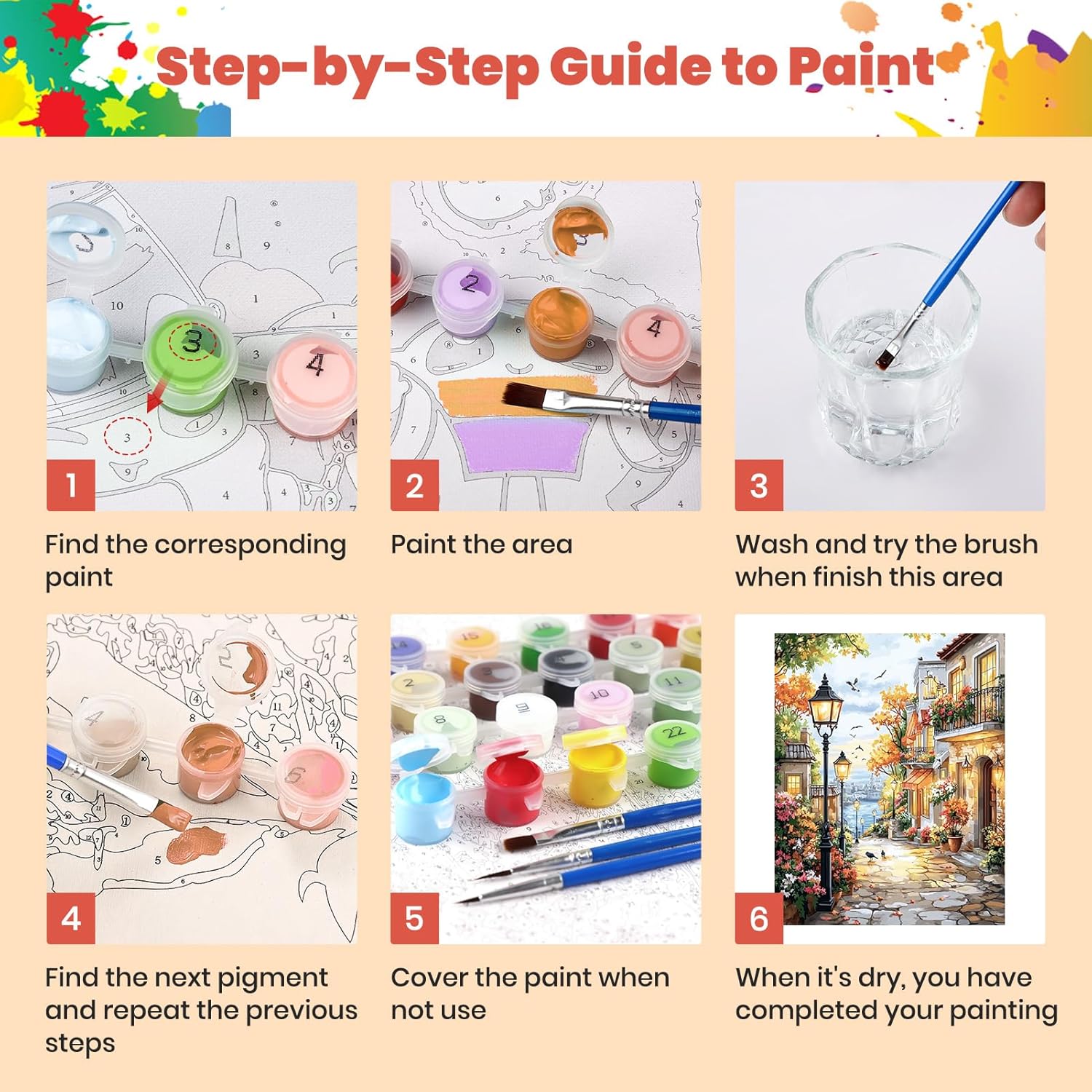 Step-by-Step Guide to Paint

1

Find the corresponding paint

2

Paint the area

3

Wash and try the brush when finish this area

4

Find the next pigment and repeat the previous steps

5

Cover the paint when not use

6

When it's dry, you have completed your painting