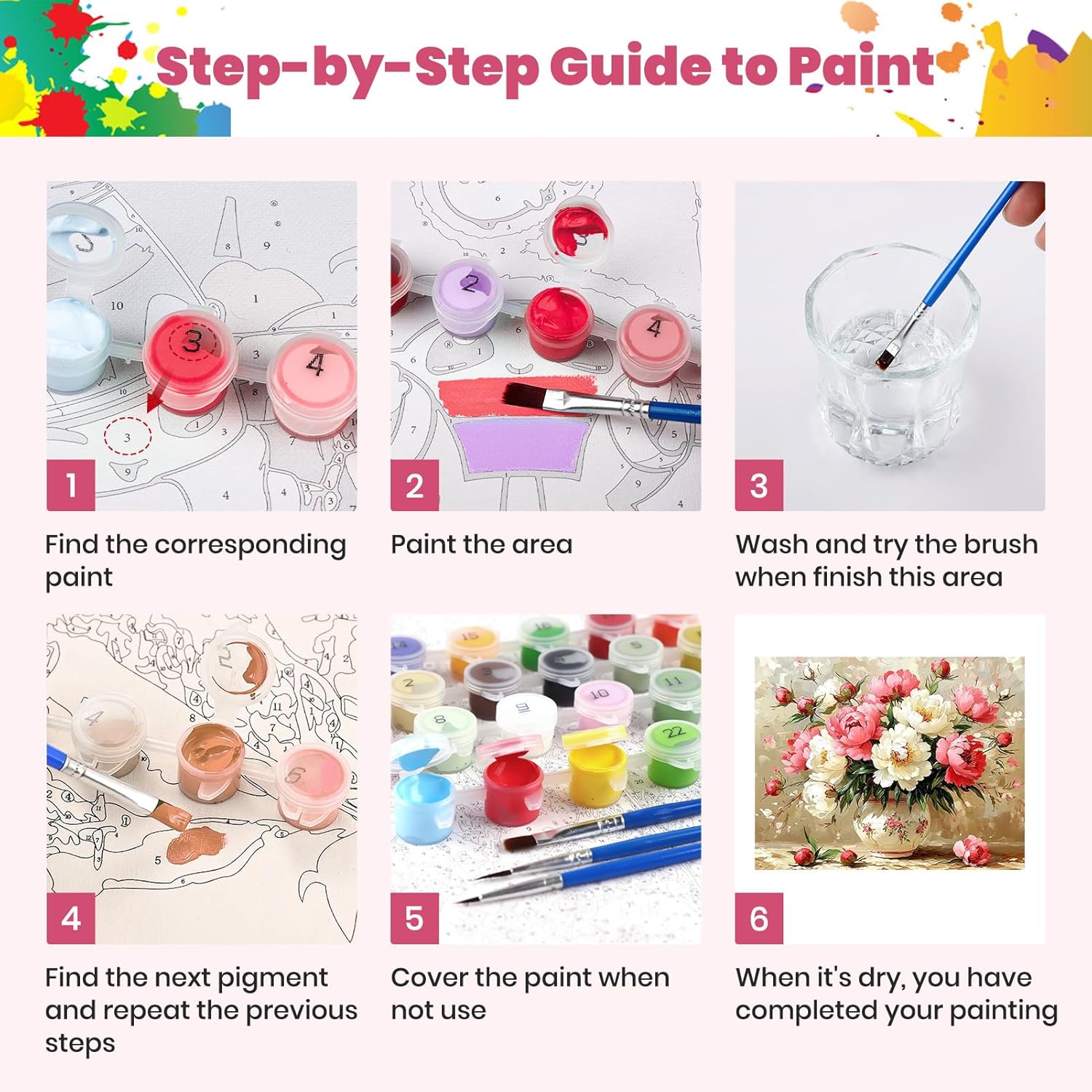 Step-by-Step Guide to Paint

1

Find the corresponding paint

2

Paint the area

3

Wash and try the brush when finish this area

4

Find the next pigment and repeat the previous steps

5

Cover the paint when not use

6

When it's dry, you have completed your painting