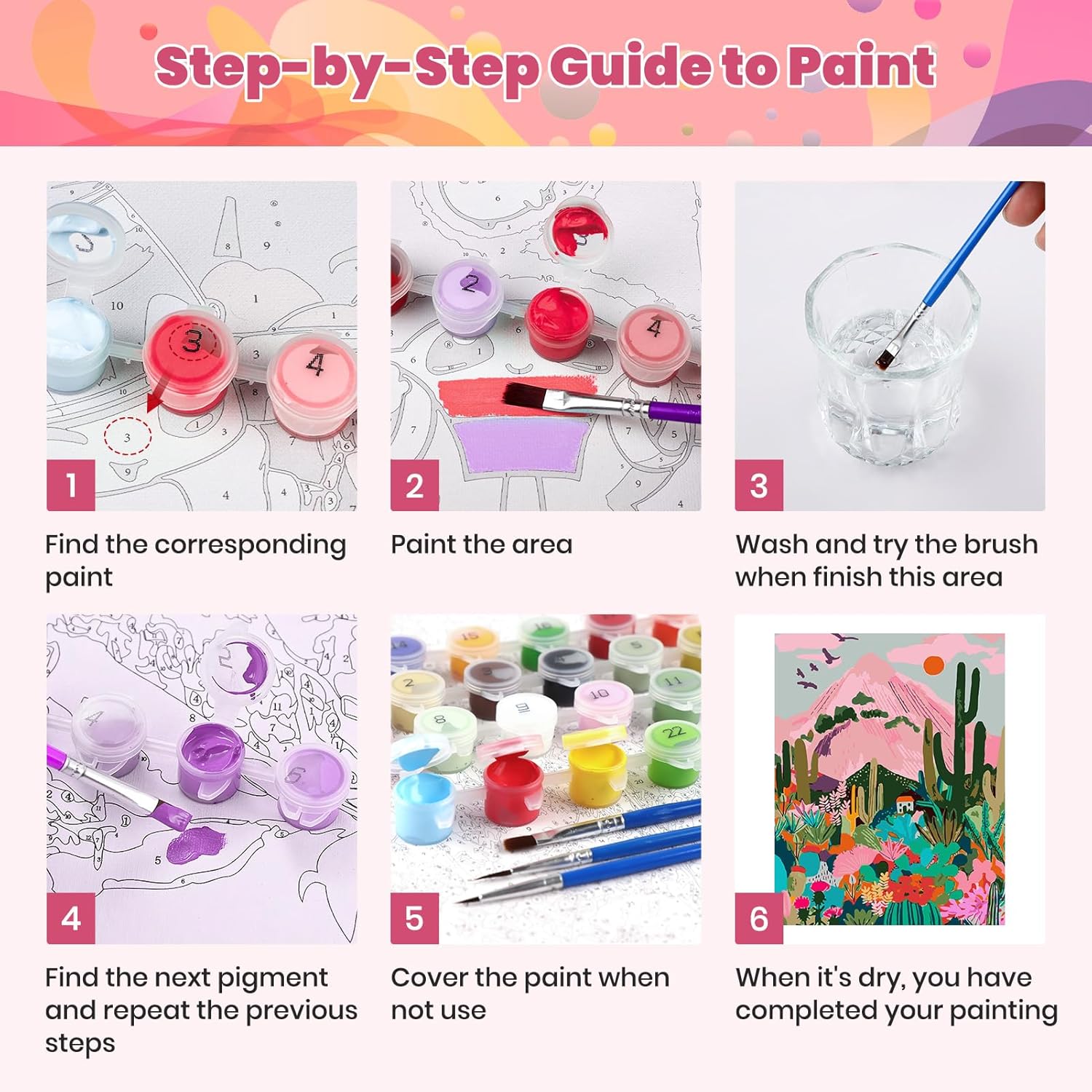 Step-by-Step Guide to Paint

1

Find the corresponding paint

2

Paint the area

3

Wash and try the brush when finish this area

4

Find the next pigment and repeat the previous steps

5

Cover the paint when not use

6

When it's dry, you have completed your painting