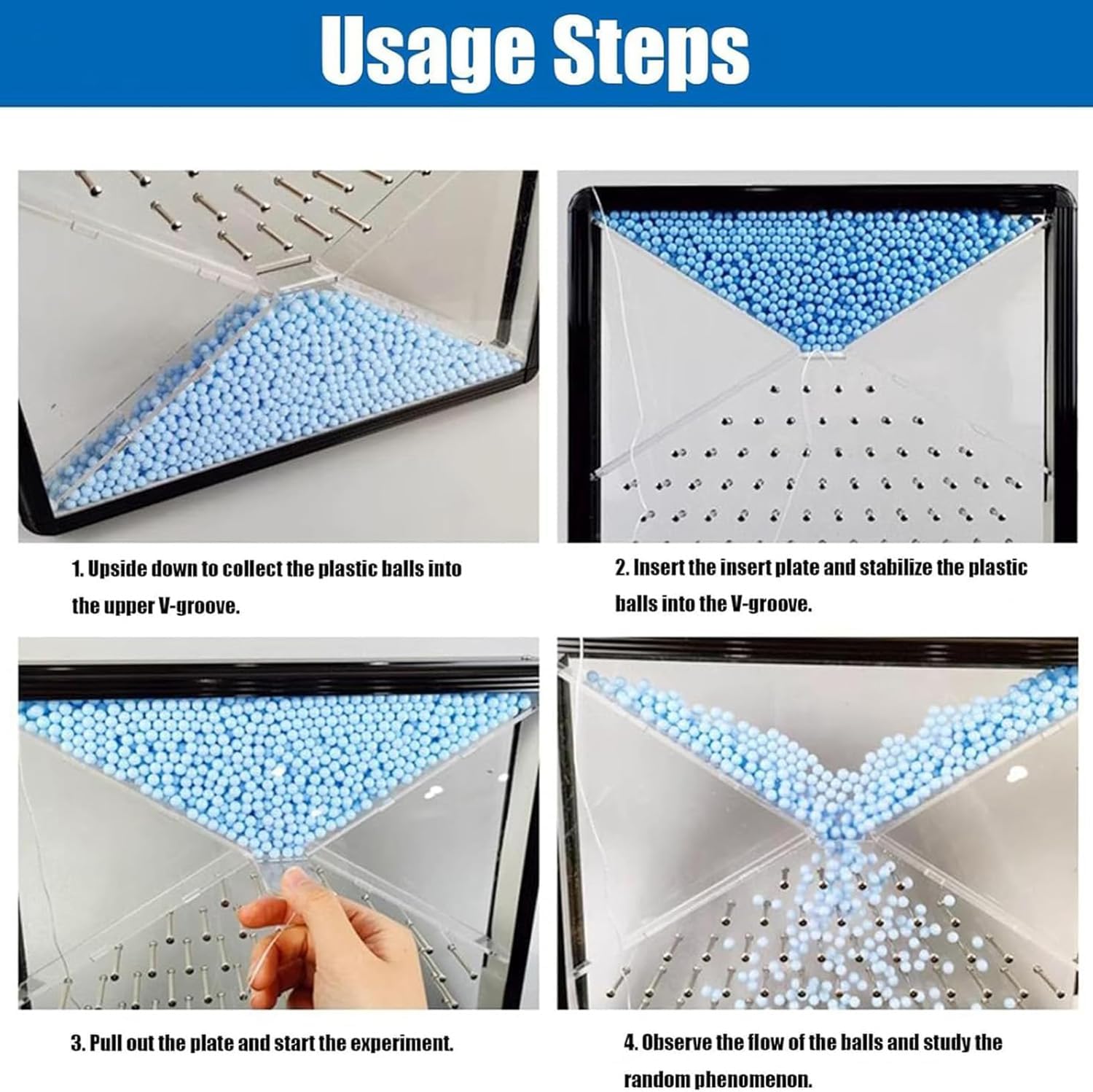 Usage Steps

1. Upside down to collect the plastic balls into the upper V-groove.

2. Insert the insert plate and stabilize the plastic balls into the V-groove.

3. Pull out the plate and start the experiment.

4. Observe the flow of the balls and study the random phenomenon.