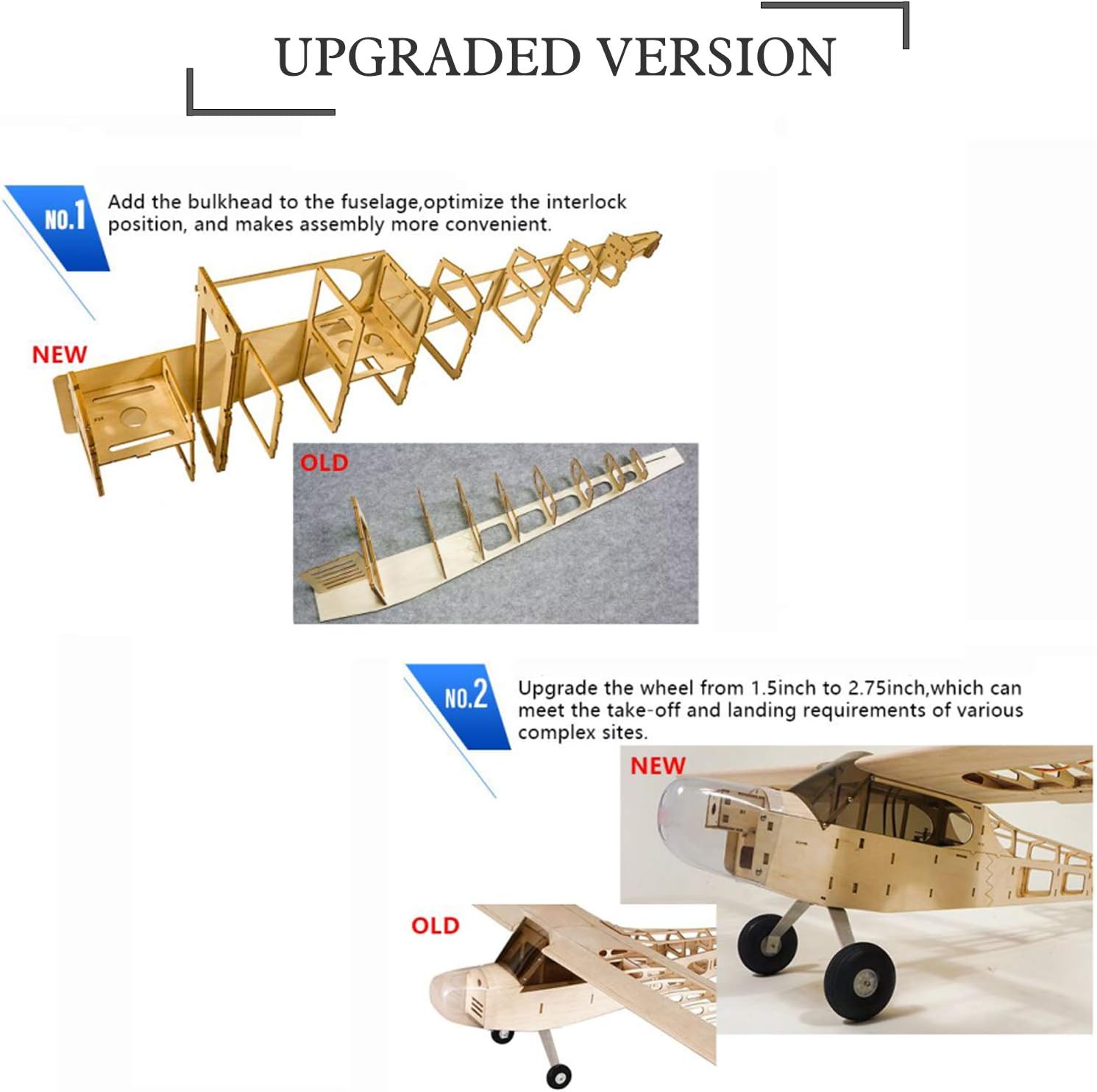 UPGRADED VERSION

NO.1

Add the bulkhead to the fuselage,optimize the interlock position, and makes assembly more convenient.

NEW

OLD

NO.2

Upgrade the wheel from 1.5inch to 2.75inch,which can meet the take-off and landing requirements of various complex sites.

NEW

OLD