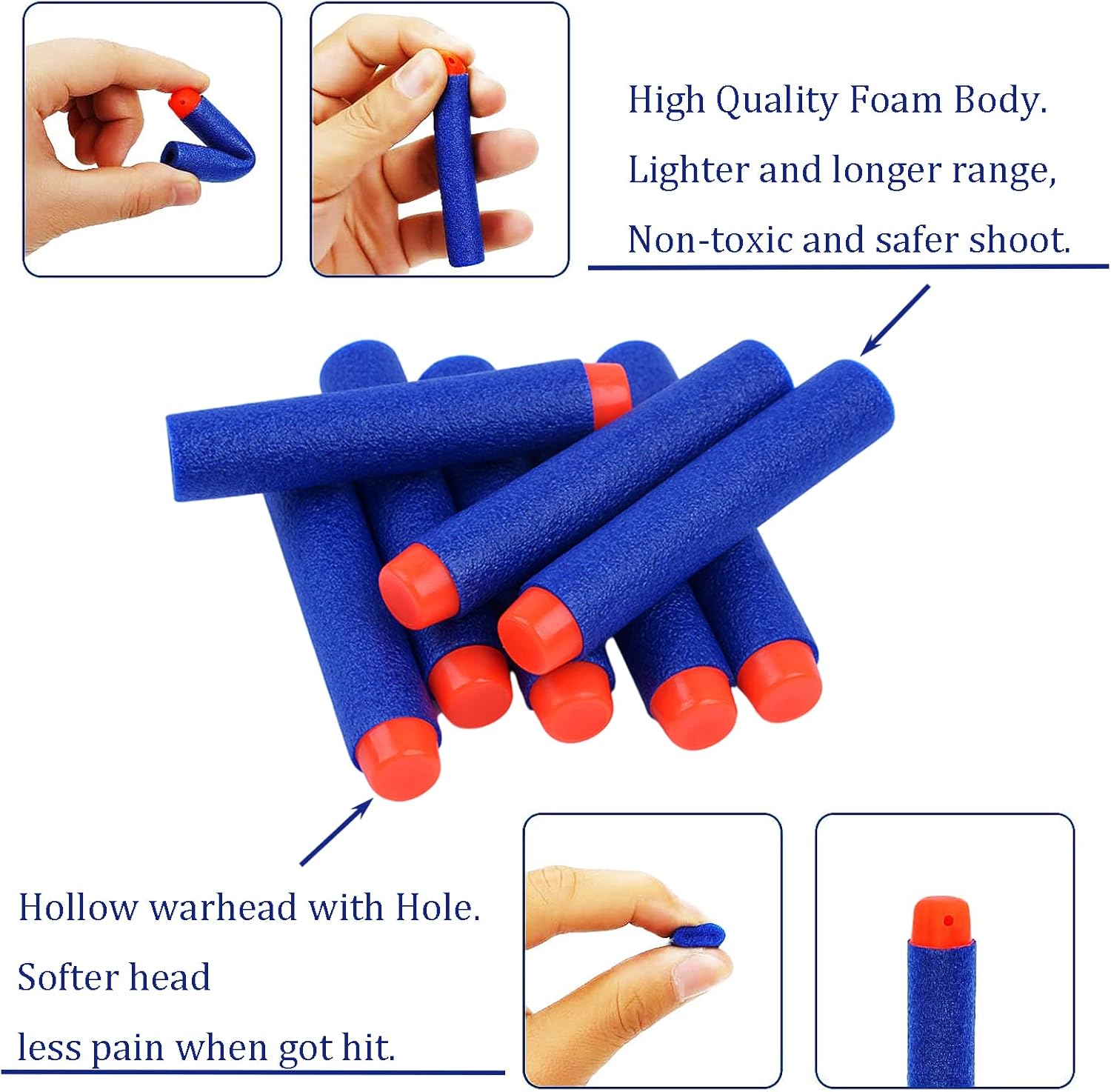 High Quality Foam Body.
Lighter and longer range,
Non-toxic and safer shoot.

Hollow warhead with Hole.
Softer head
less pain when got hit.