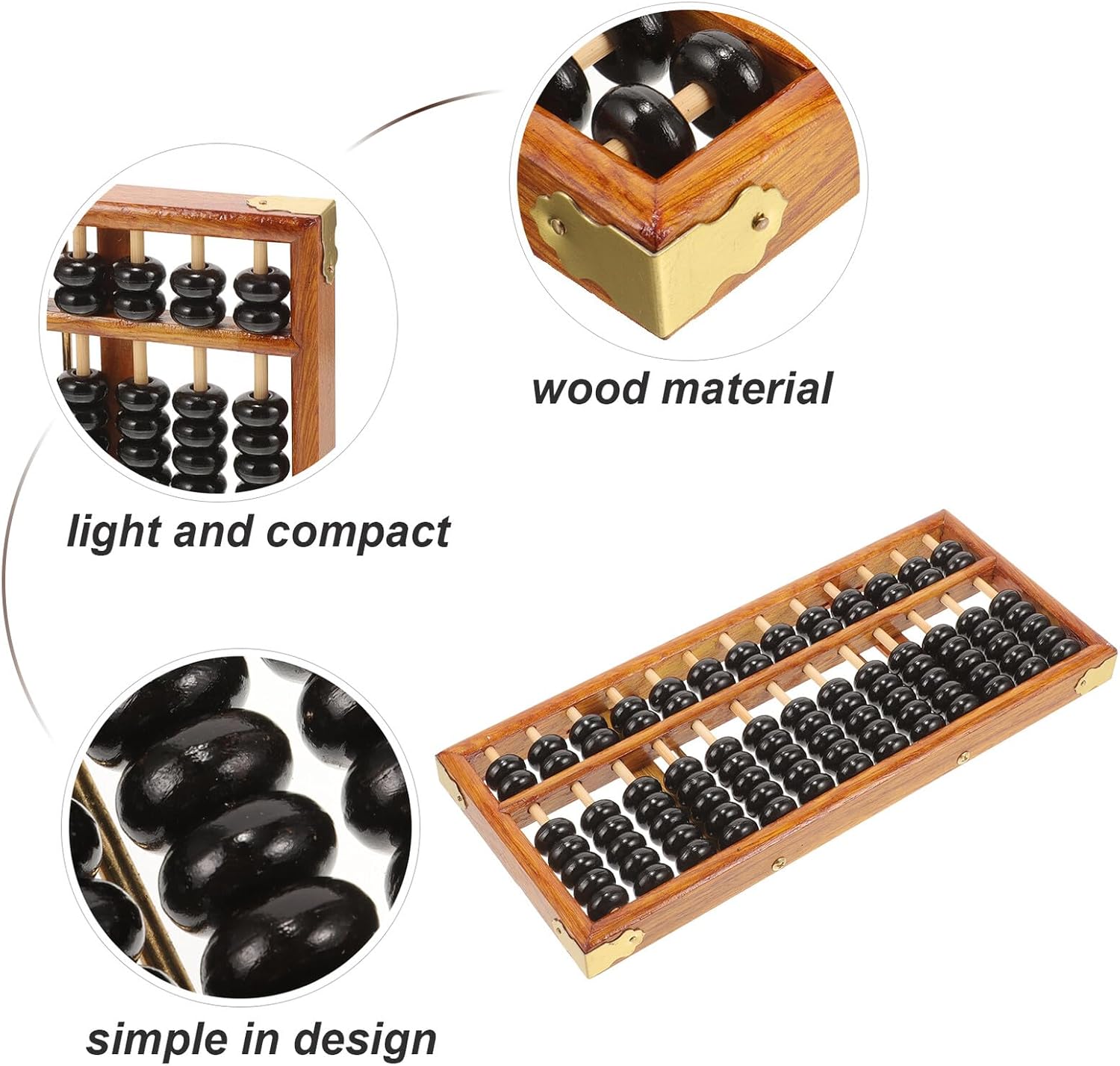 wood material

light and compact

simple in design