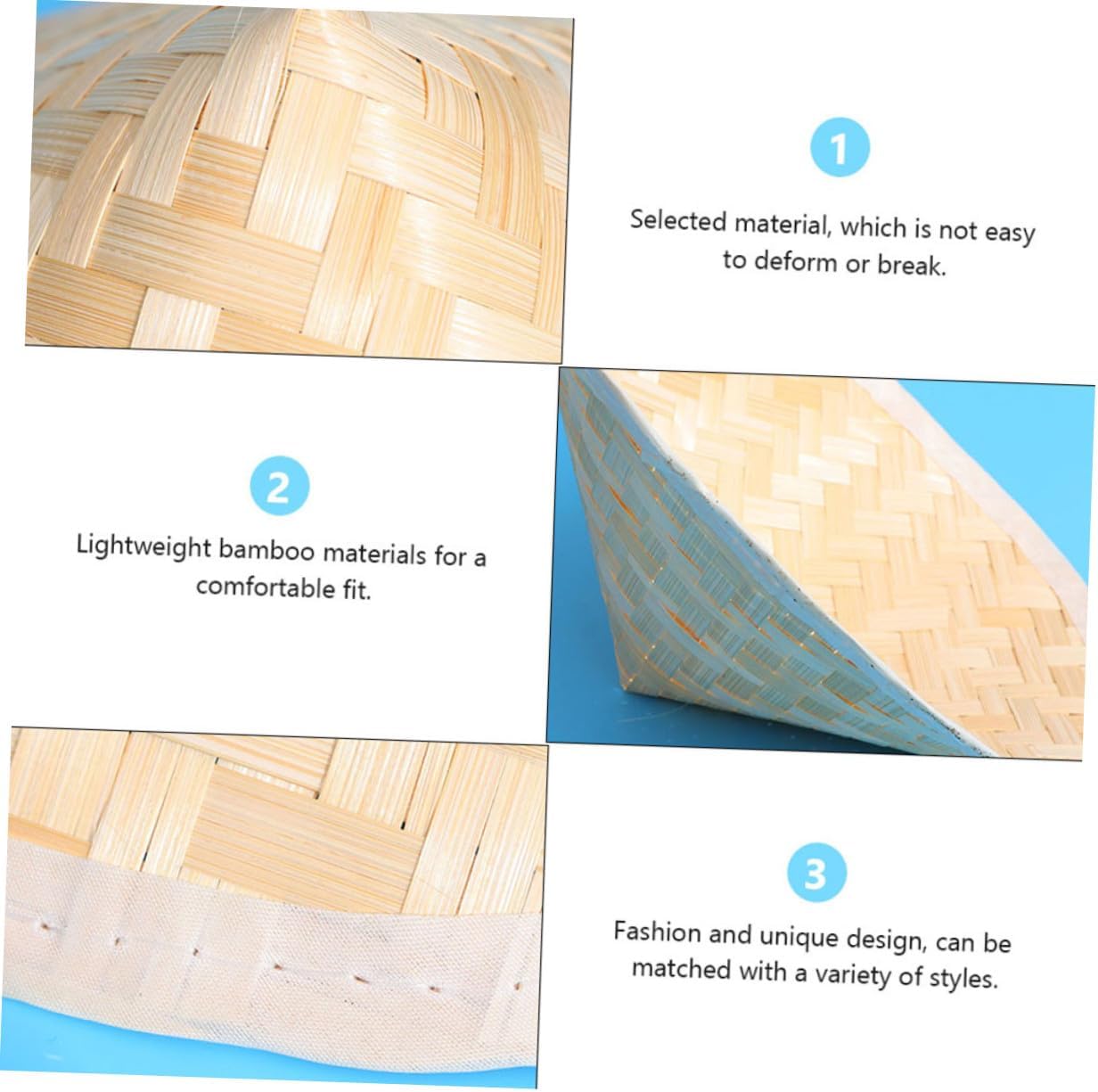 1

Selected material, which is not easy to deform or break.

2

Lightweight bamboo materials for a comfortable fit.

3

Fashion and unique design, can be matched with a variety of styles.