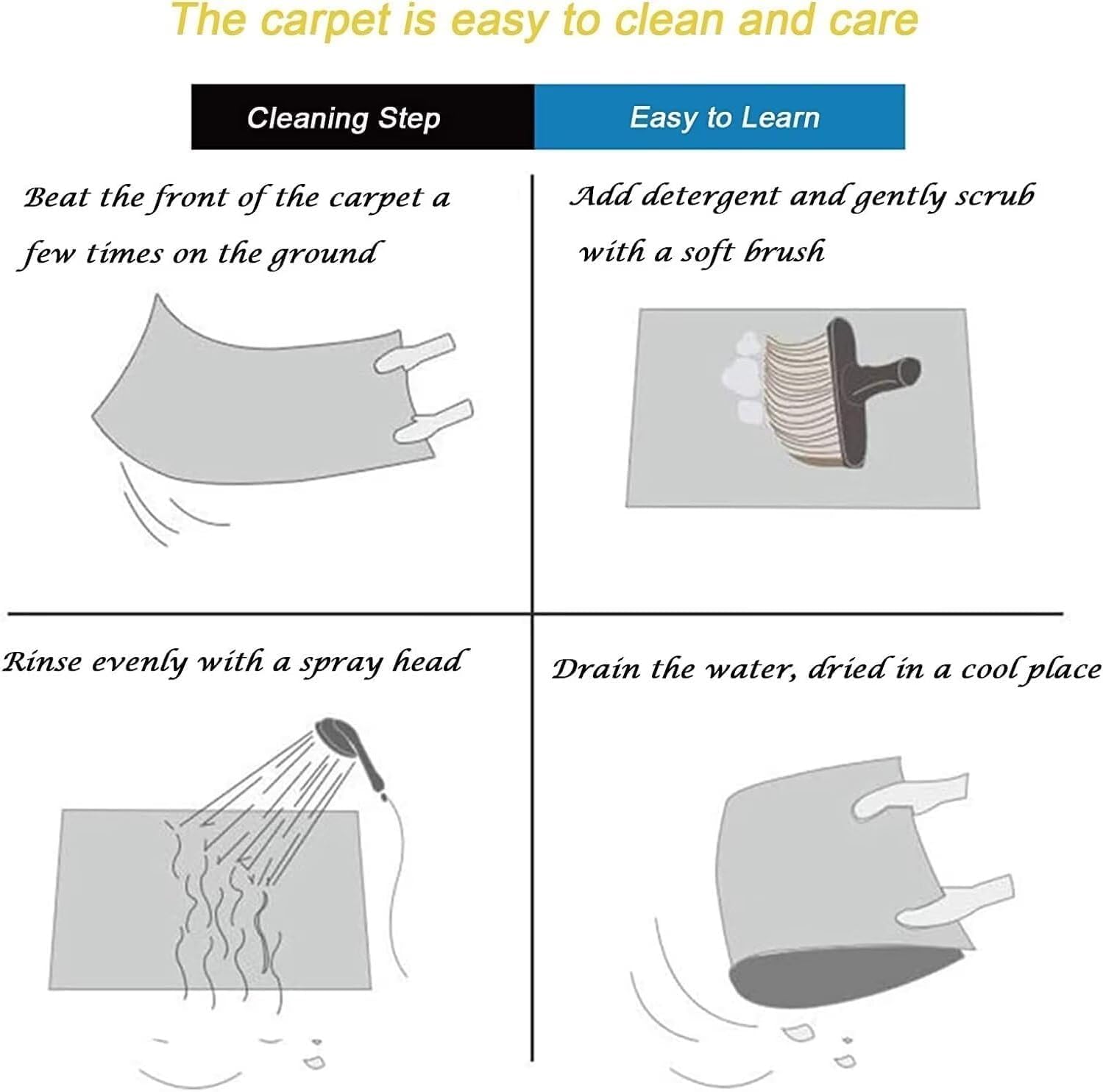 The carpet is easy to clean and care

Cleaning Step

Easy to Learn

Beat the front of the carpet a few times on the ground

Add detergent and gently scrub with a soft brush

Rinse evenly with a spray head

Drain the water, dried in a cool place