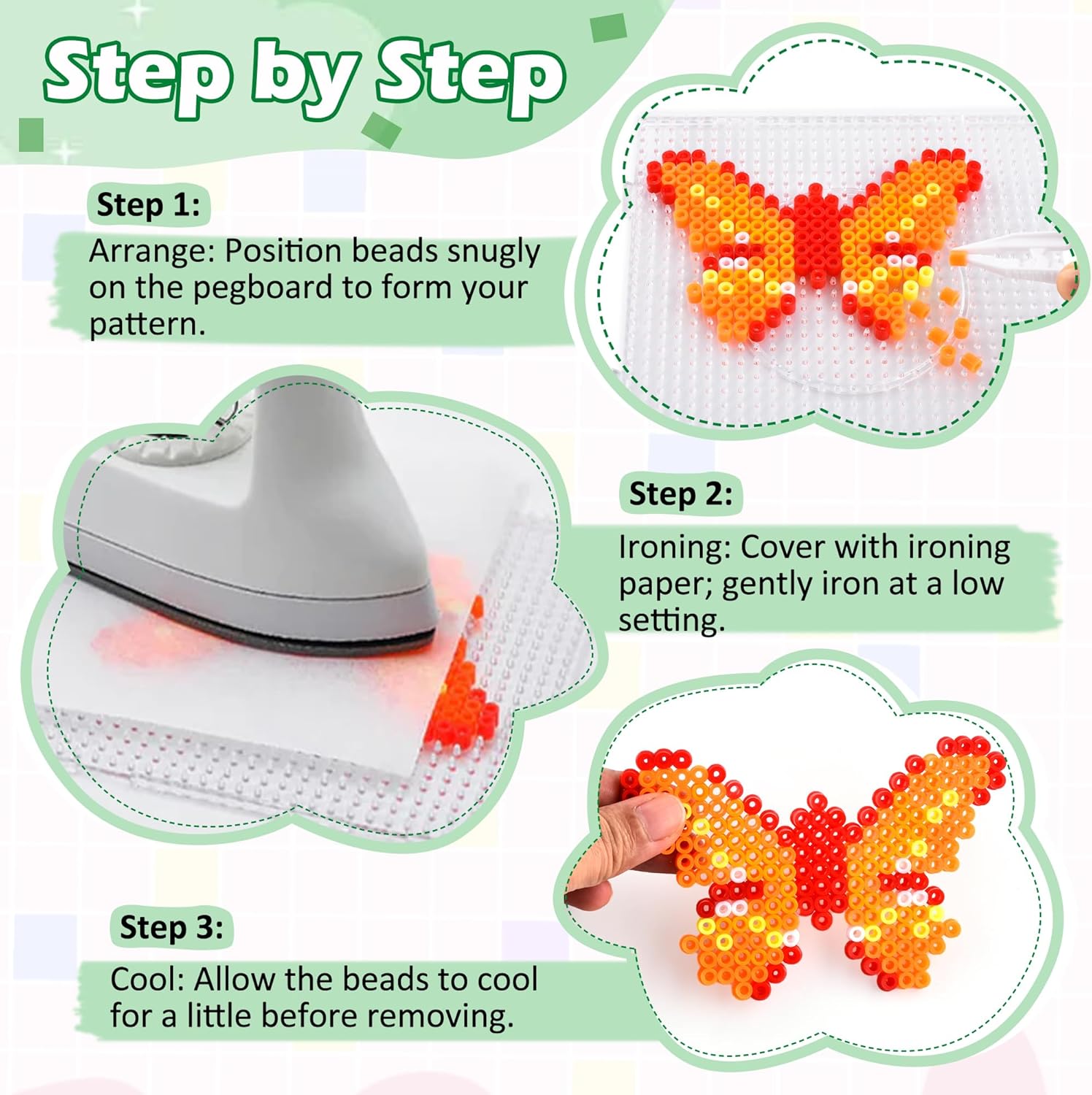 Step by Step

Step 1:
Arrange: Position beads snugly on the pegboard to form your pattern.

Step 2:
Ironing: Cover with ironing paper; gently iron at a low setting.

Step 3:
Cool: Allow the beads to cool for a little before removing.