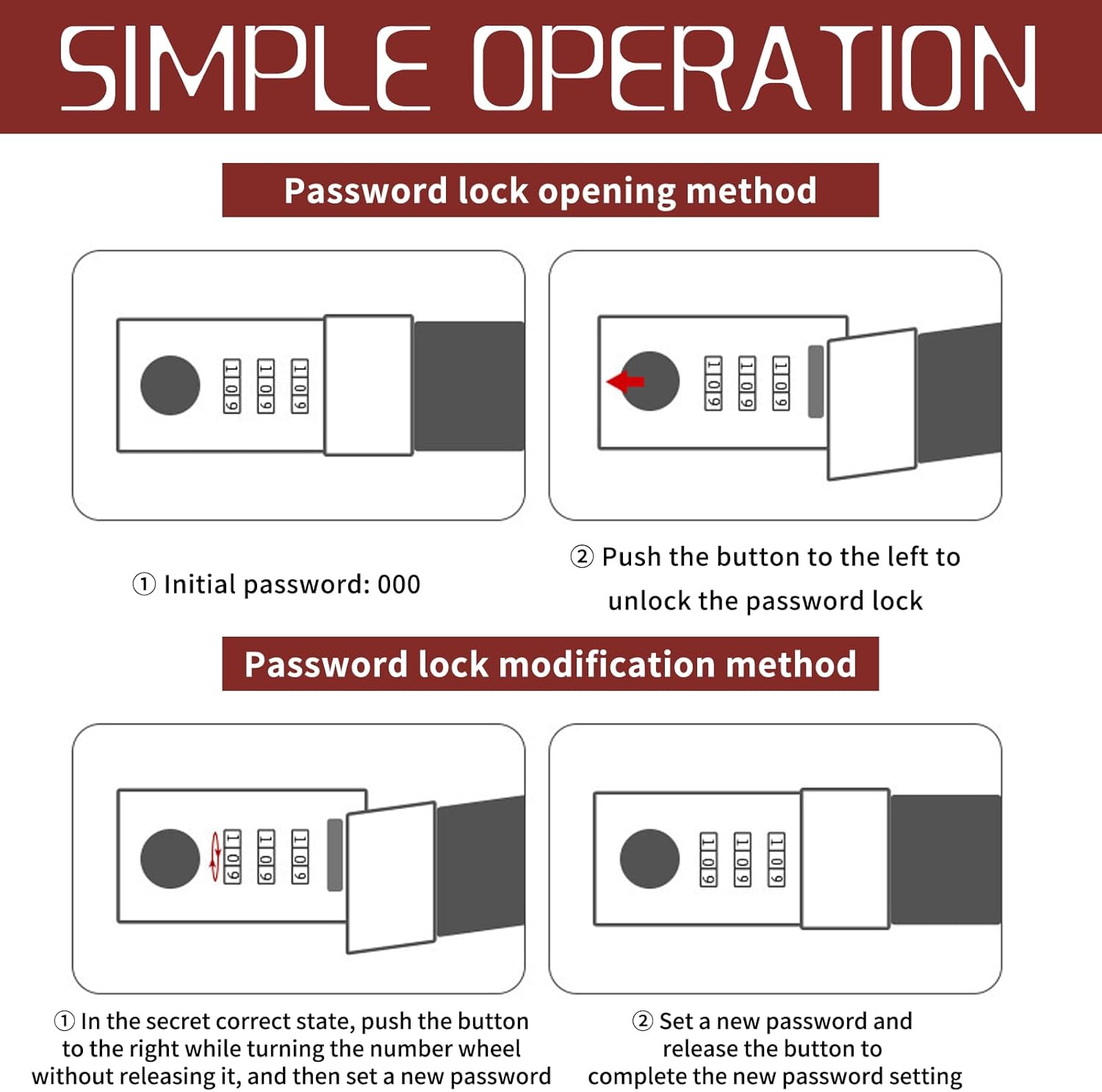 SIMPLE OPERATION

Password lock opening method

1 0 9 1 0 9 1 0 9

1 0 9 1 0 9 1 0 9

① Initial password: 000

② Push the button to the left to unlock the password lock

Password lock modification method

1 0 9 1 0 9 1 0 9

1 0 9 1 0 9 1 0 9

① In the secret correct state, push the button to the right while turning the number wheel without releasing it, and then set a new password

② Set a new password and release the button to complete the new password setting