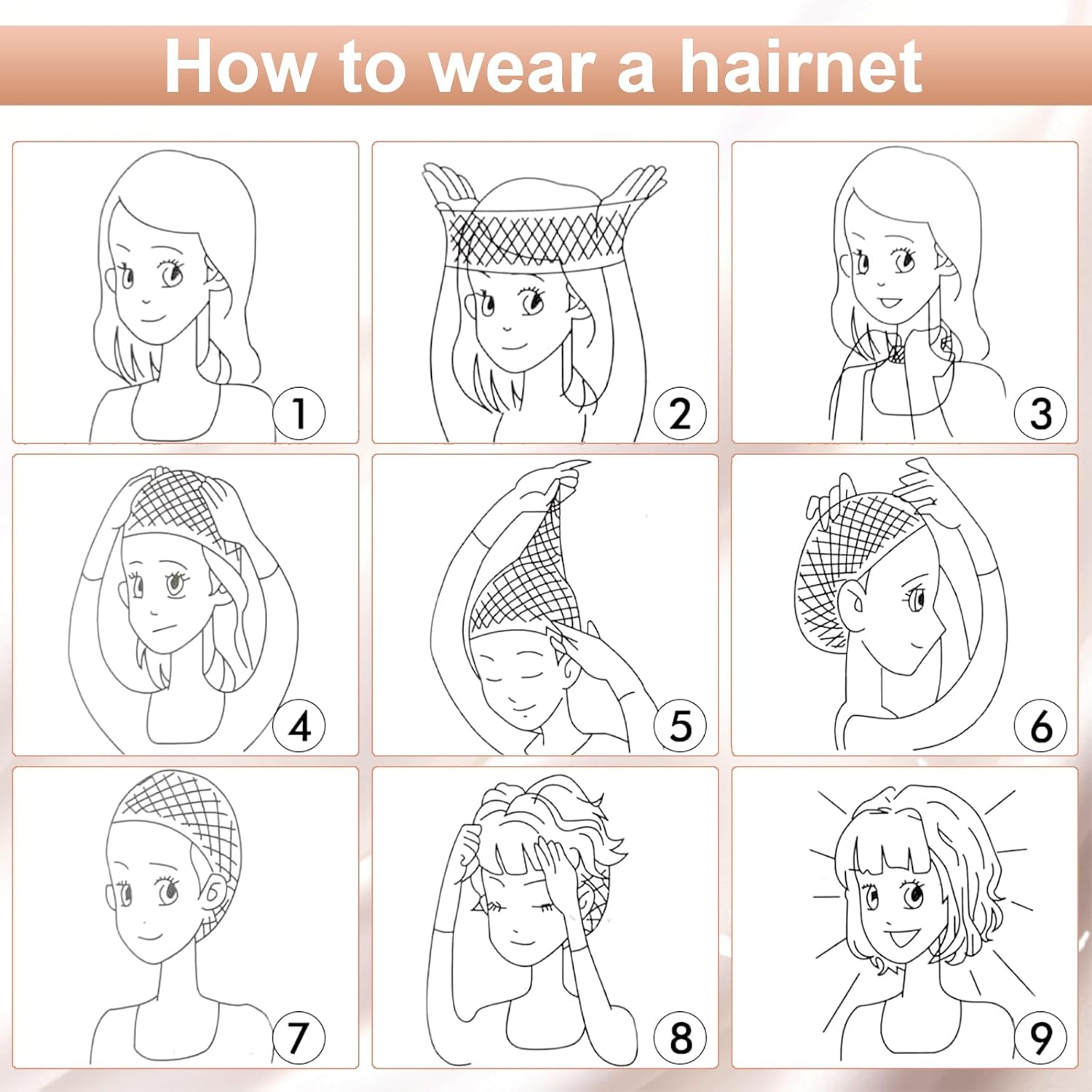 How to wear a hairnet

1

2

3

4

5

6

7

8

9